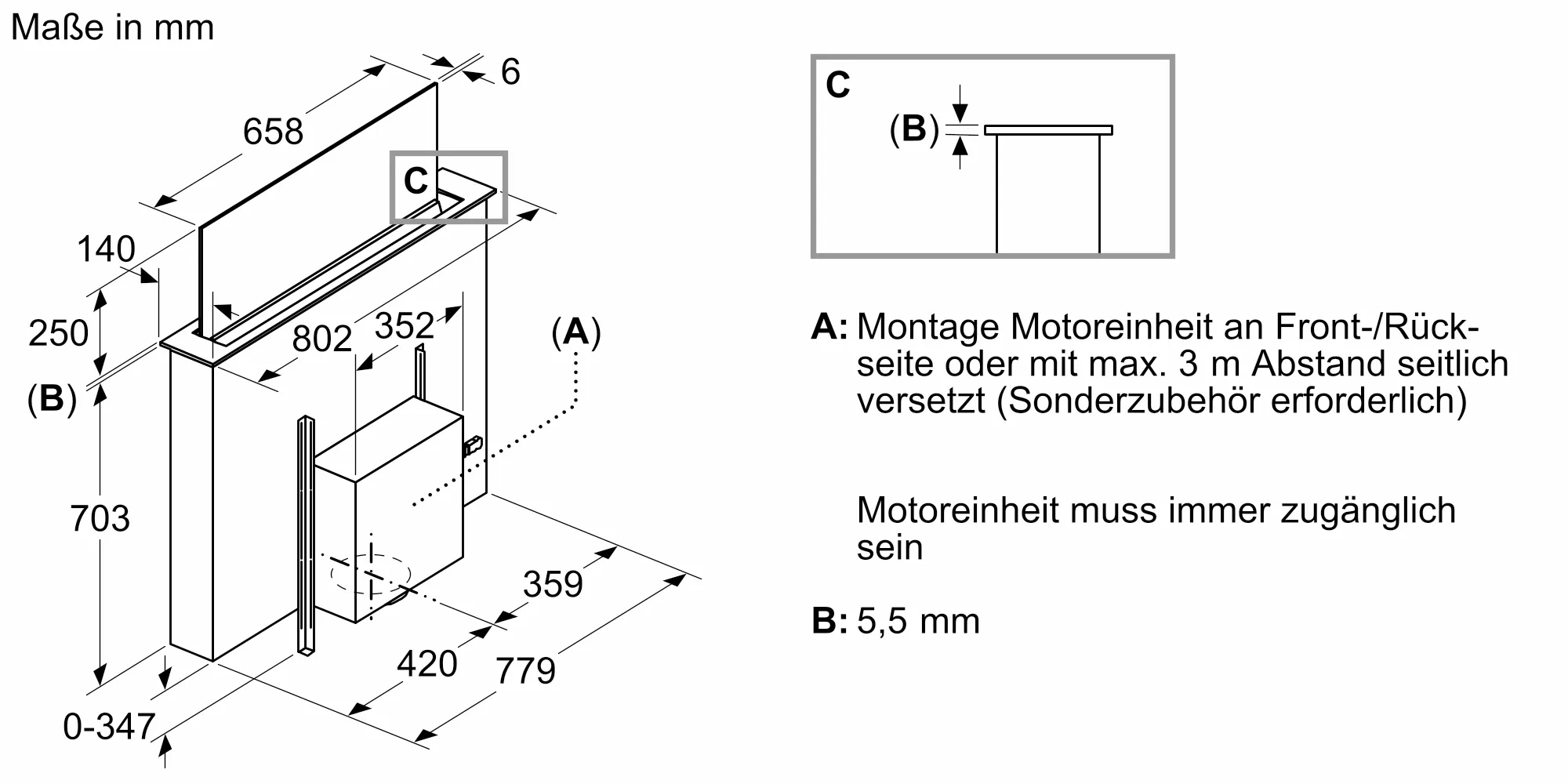 Maße in mm

6

658

C

140

250

802

352

(A)

(B)

703

359

420

779

0-347

C

(B)

A: Montage Motoreinheit an Front-/Rückseite oder mit max. 3 m Abstand seitlich versetzt (Sonderzubehör erforderlich)

Motoreinheit muss immer zugänglich sein

B: 5,5 mm