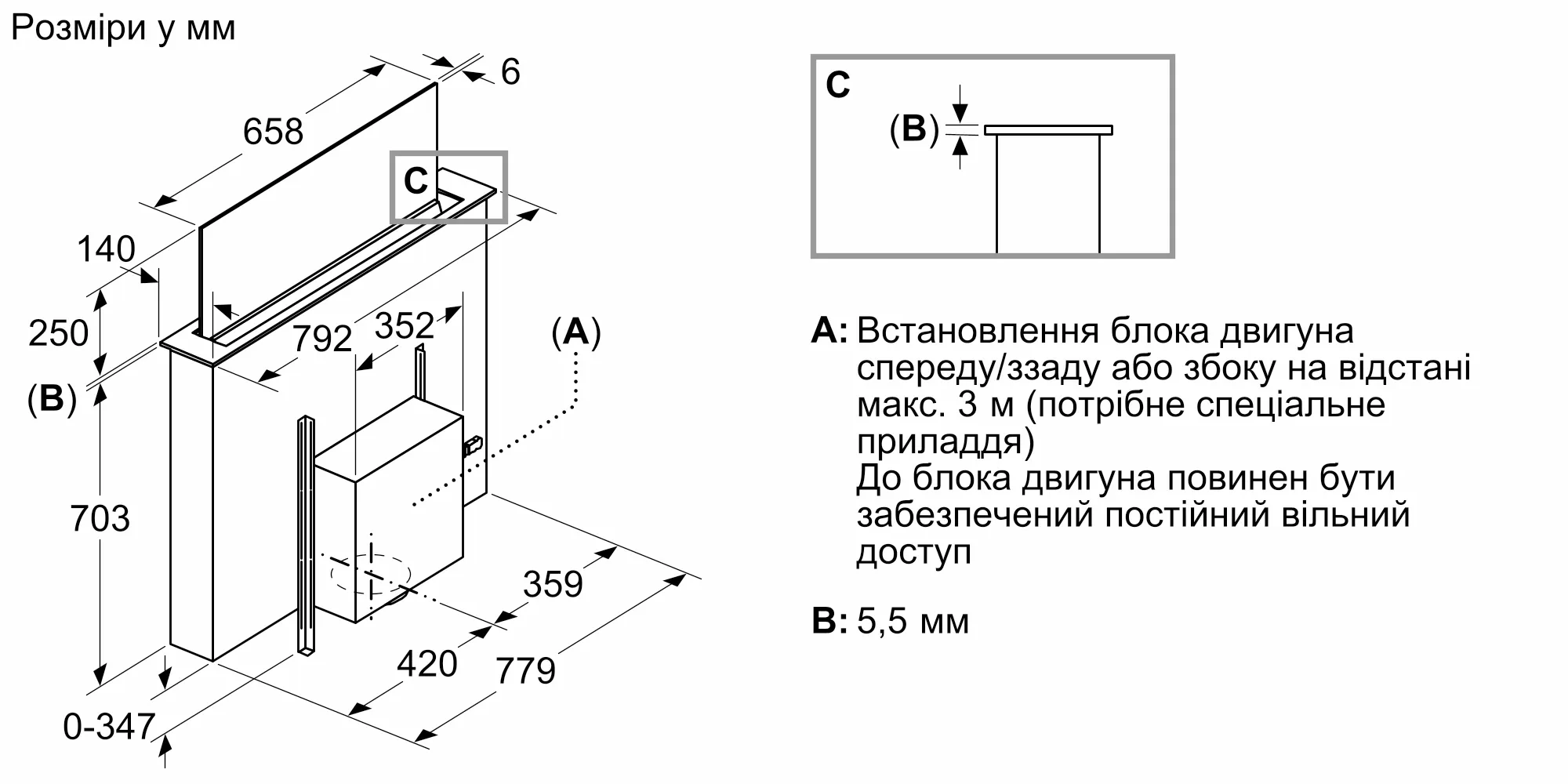 Розміри у мм

6
658
C
140
250
792
352
(A)
(B)
703
359
420
779
0-347

C
(B)

A: Встановлення блока двигуна спереду/ззаду або збоку на відстані макс. 3 м (потрібне спеціальне приладдя)
До блока двигуна повинен бути забезпечений постійний вільний доступ

B: 5,5 мм