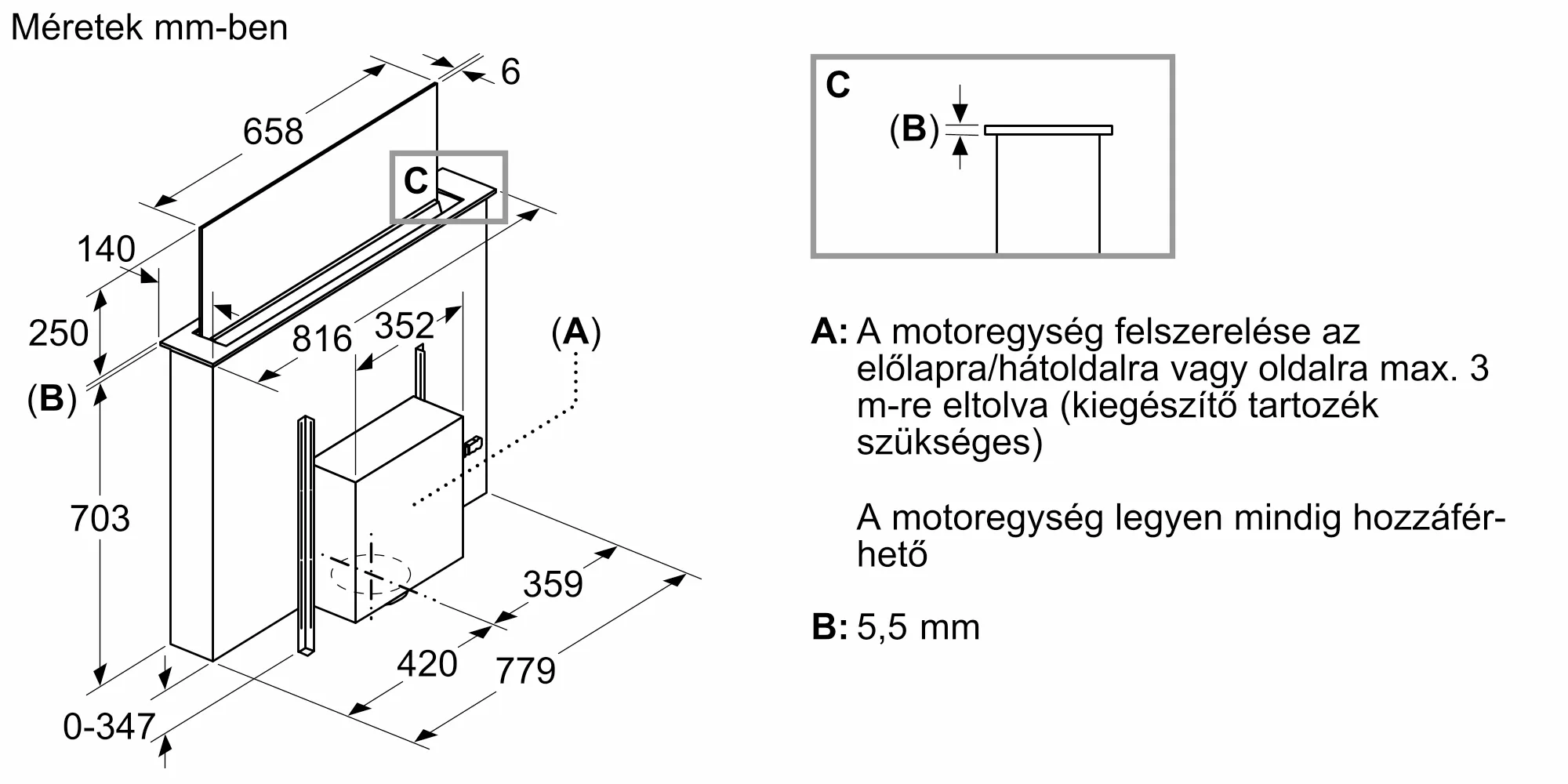 Méretek mm-ben

6
658
C
140
250
816
352
(A)
(B)
703
359
420
779
0-347

C
(B)

A: A motoregység felszerelése az előlapra/hátoldalra vagy oldalra max. 3 m-re eltolva (kiegészítő tartozék szükséges)

A motoregység legyen mindig hozzáférhető

B: 5,5 mm