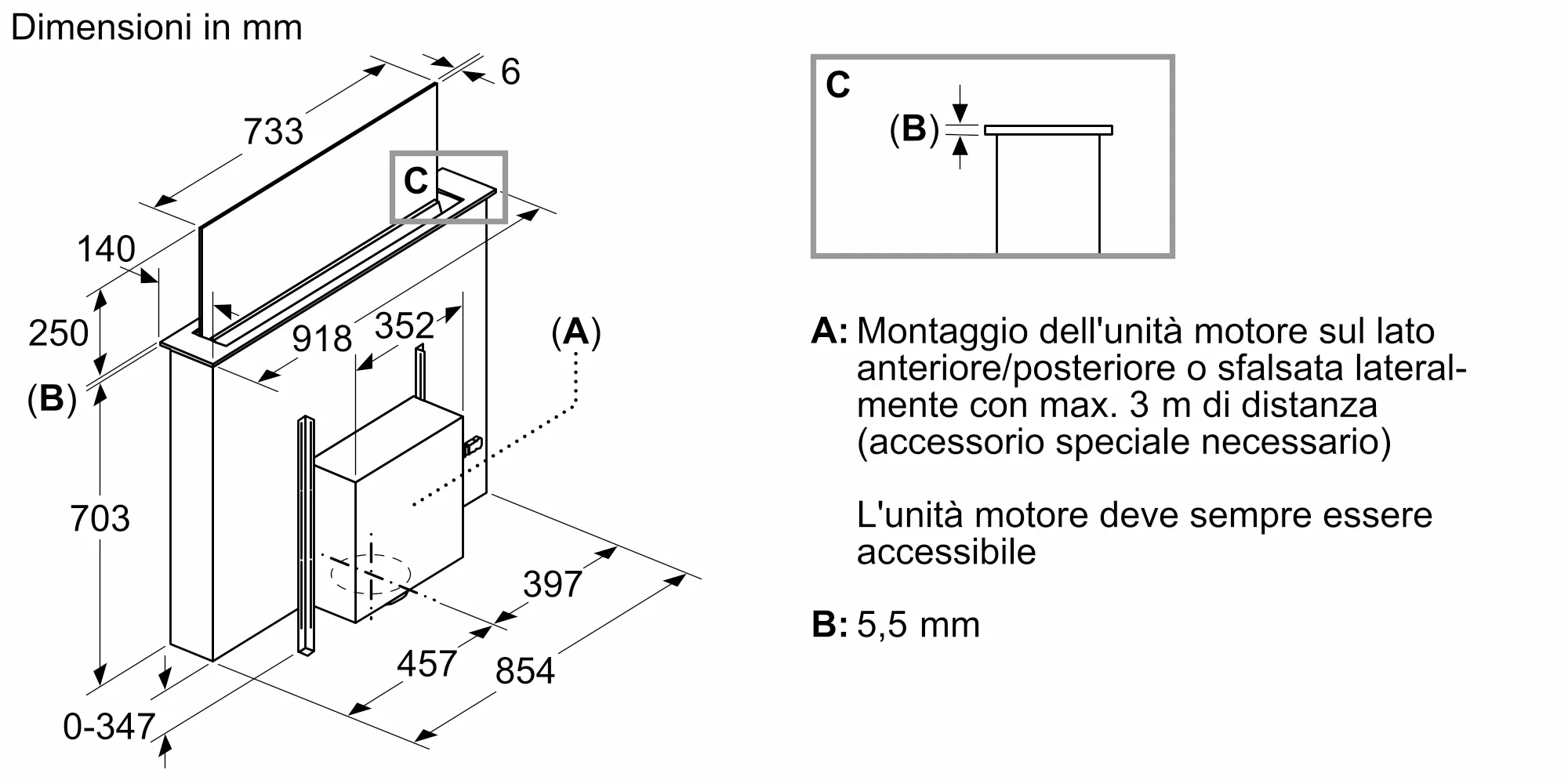 Dimensioni in mm

6
733
C
140
250
918
352
(A)
(B)
703
397
457
854
0-347

C
(B)

A: Montaggio dell'unità motore sul lato anteriore/posteriore o sfalsata lateralmente con max. 3 m di distanza (accessorio speciale necessario)

L'unità motore deve sempre essere accessibile

B: 5,5 mm