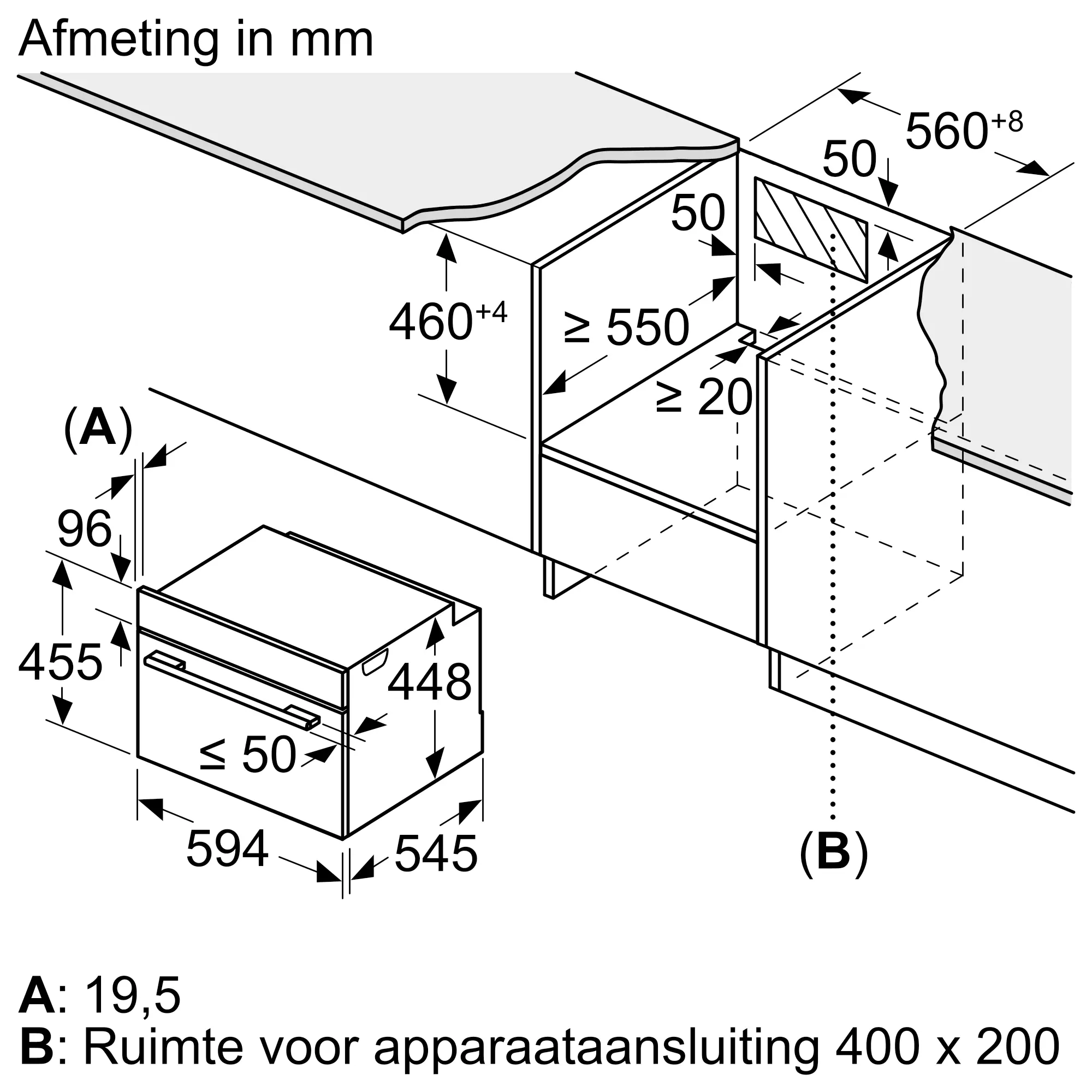 Afmeting in mm

$560^{+8}$

50

50

$460^{+4}$

$\geq 550$

$\geq 20$

(A)

96

455

448

$\leq 50$

594

545

(B)

A: 19,5
B: Ruimte voor apparaataansluiting 400 x 200