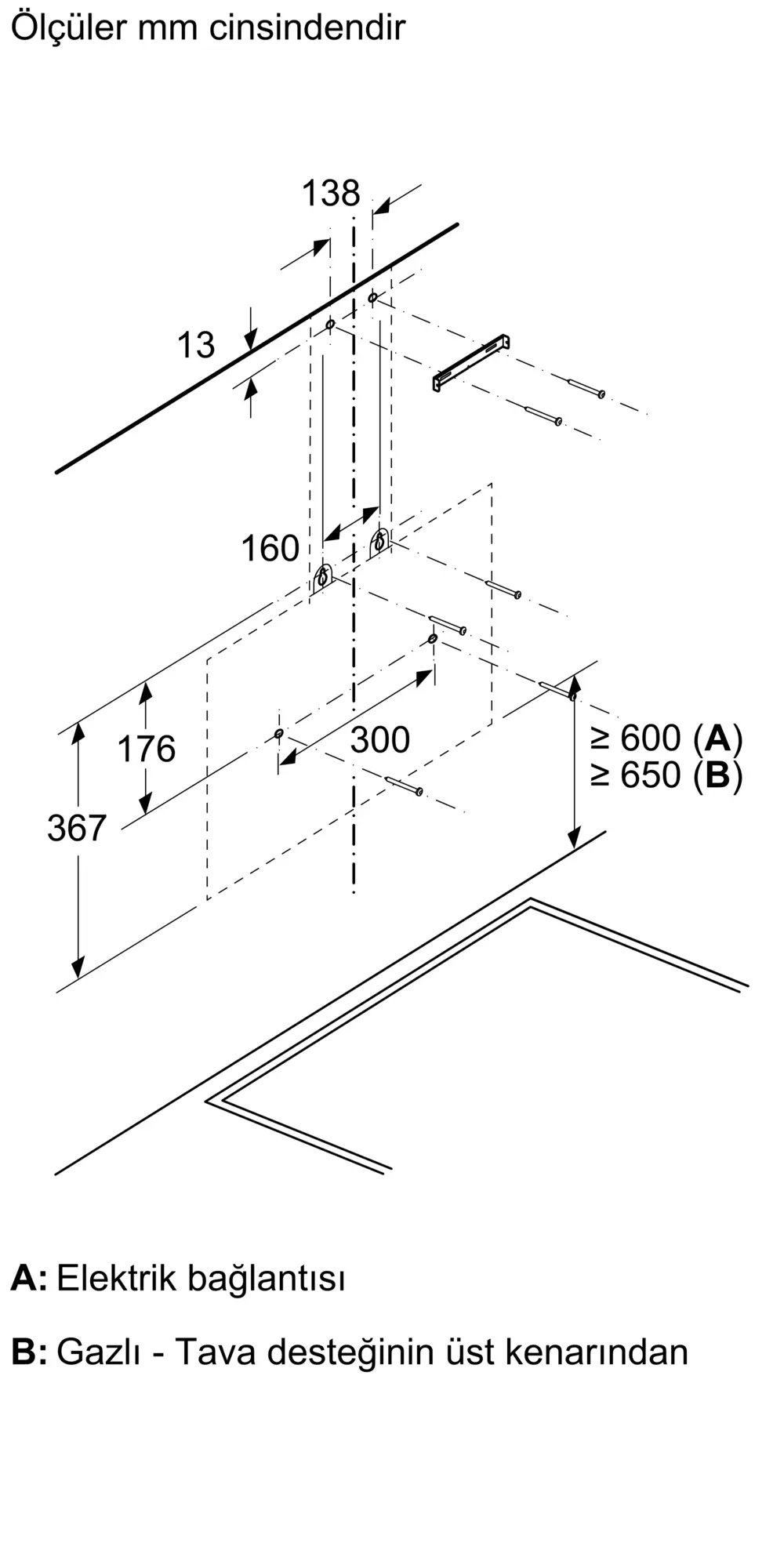 Ölçüler mm cinsindendir

138

13

160

176

300

367

≥ 600 (**A**)
≥ 650 (**B**)

**A:** Elektrik bağlantısı

**B:** Gazlı - Tava desteğinin üst kenarından