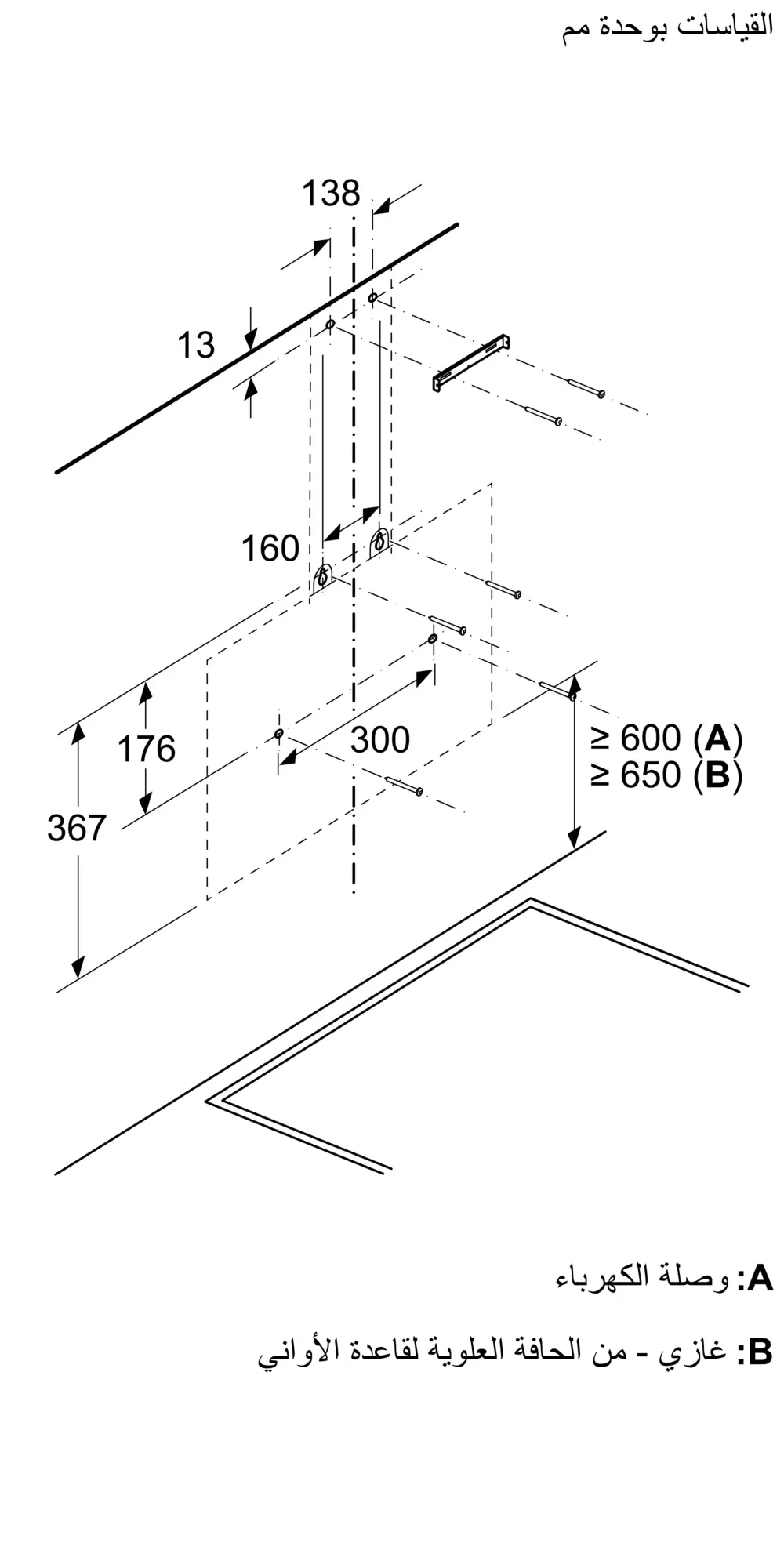 القياسات بوحدة مم

138

13

160

176

300

367

≥ 600 (A)
≥ 650 (B)

A: وصلة الكهرباء

B: غازي - من الحافة العلوية لقاعدة الأواني