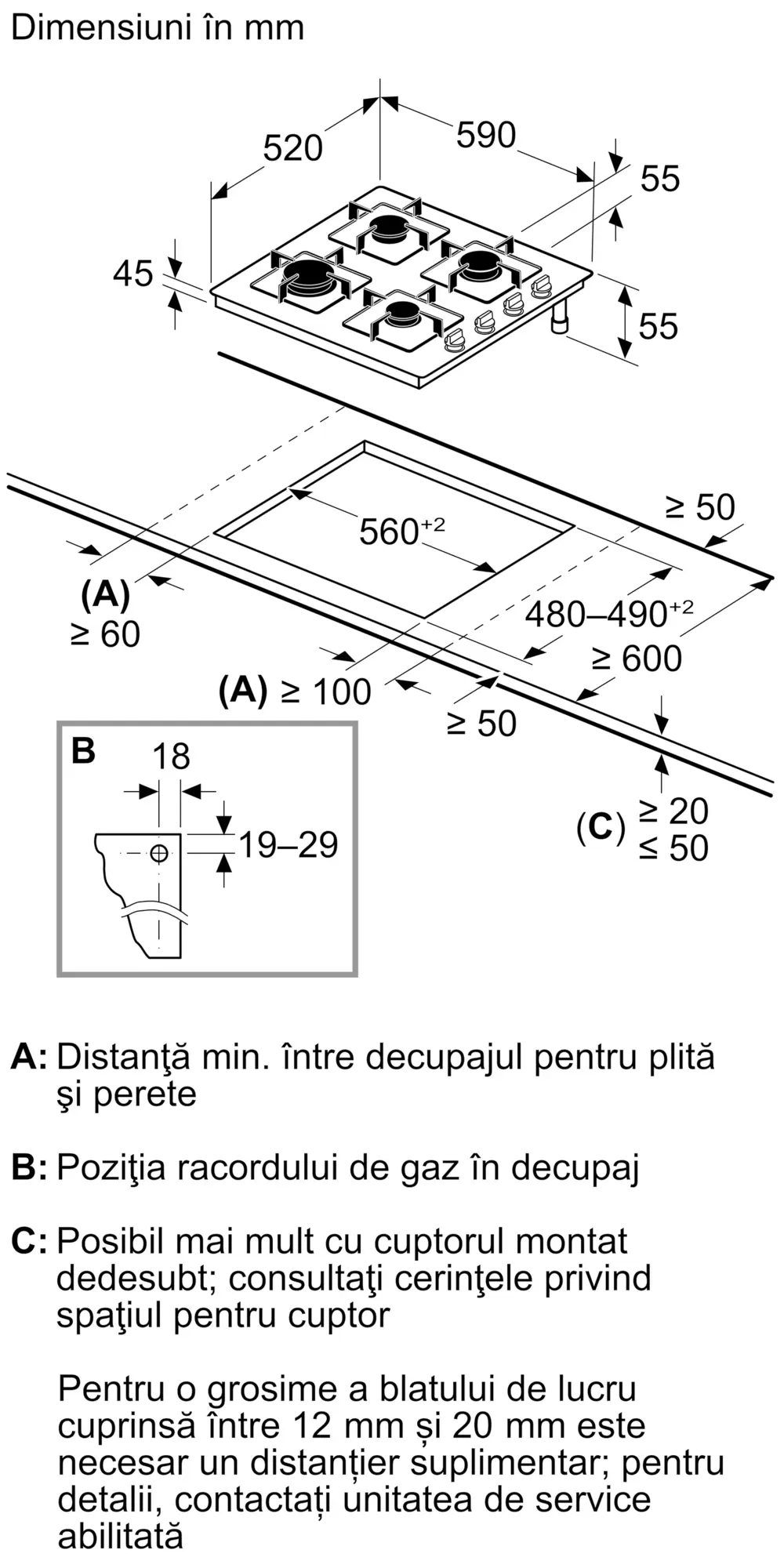 Dimensiuni în mm

520
590
55
45
55

≥ 50
$560^{+2}$
(A)
≥ 60
$480–490^{+2}$
≥ 600
(A) ≥ 100
≥ 50
B
18
19–29
(C) ≥ 20
≤ 50

A: Distanţă min. între decupajul pentru plită şi perete

B: Poziţia racordului de gaz în decupaj

C: Posibil mai mult cu cuptorul montat dedesubt; consultaţi cerinţele privind spaţiul pentru cuptor

Pentru o grosime a blatului de lucru cuprinsă între 12 mm și 20 mm este necesar un distanțier suplimentar; pentru detalii, contactați unitatea de service abilitată