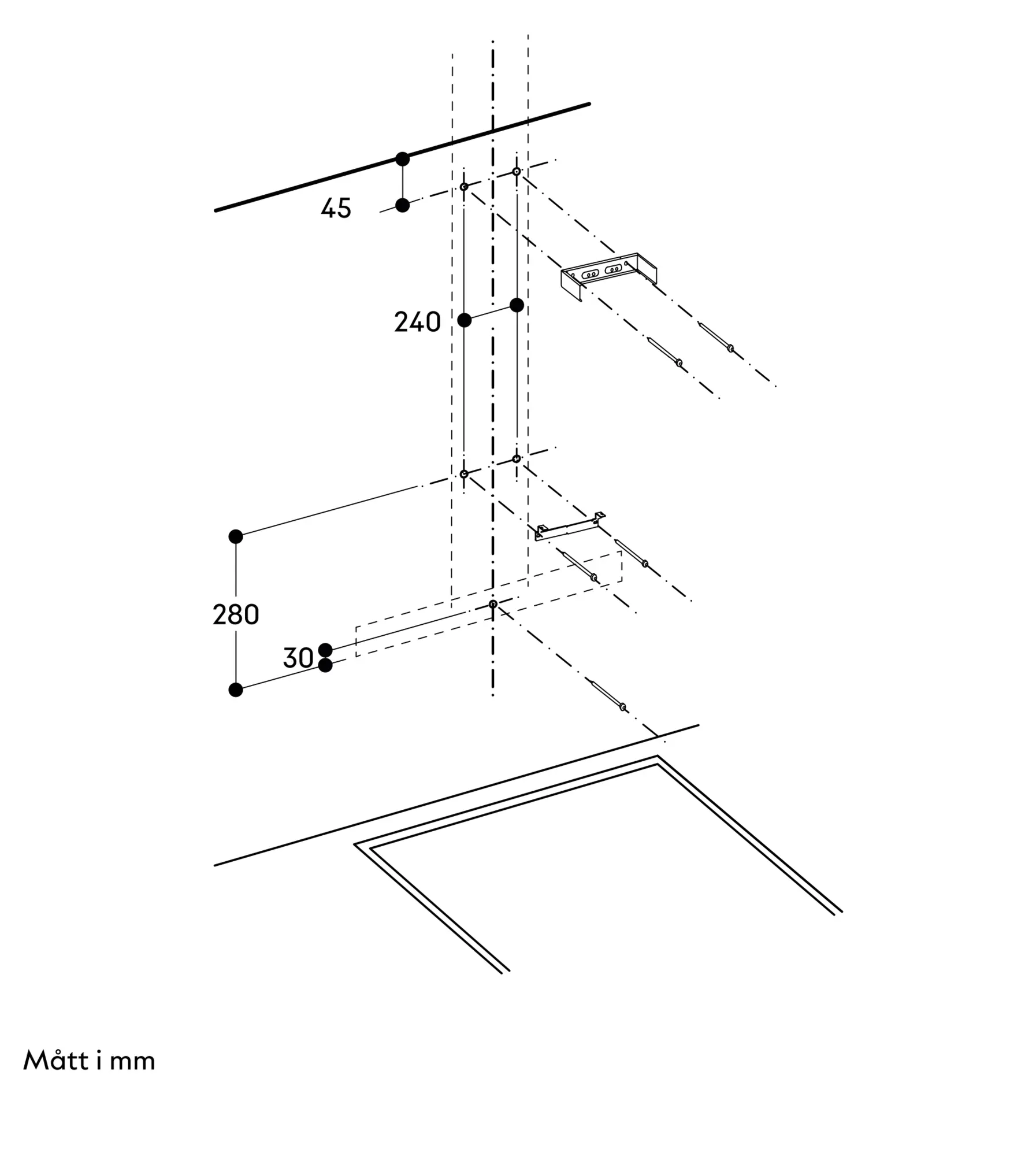 45

240

280

30

Mått i mm