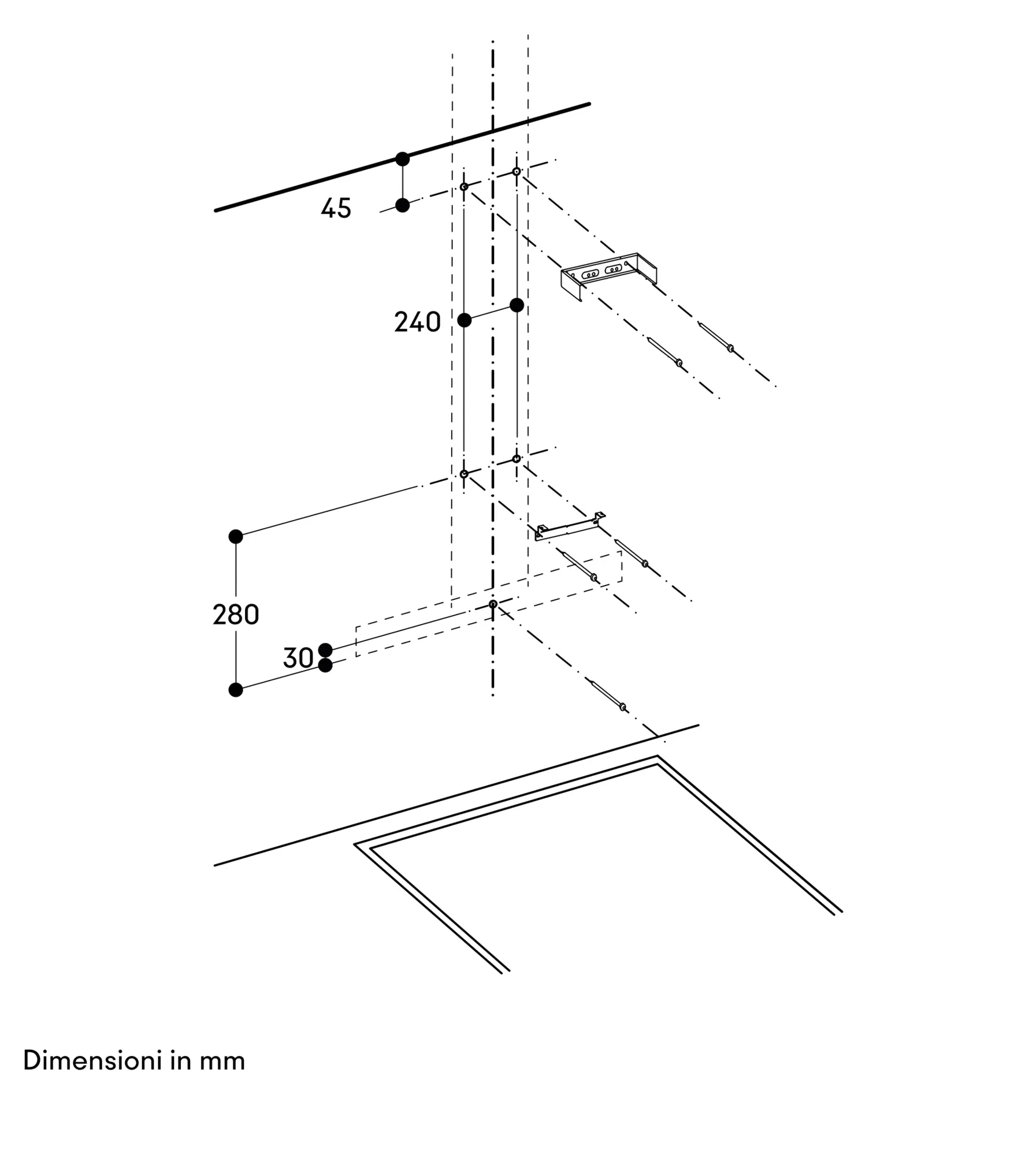 45

240

280

30

Dimensioni in mm