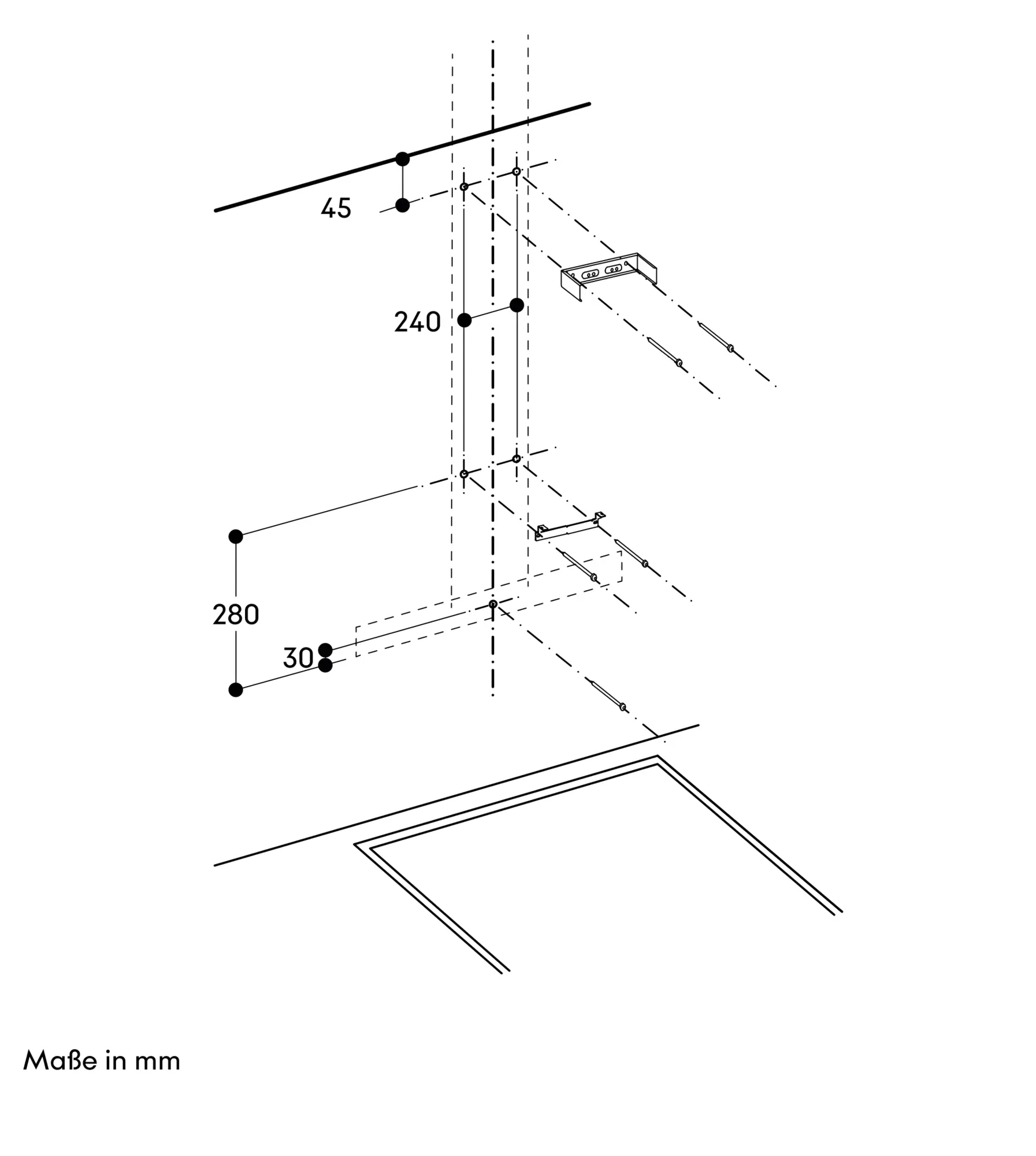 45

240

280

30

Maße in mm