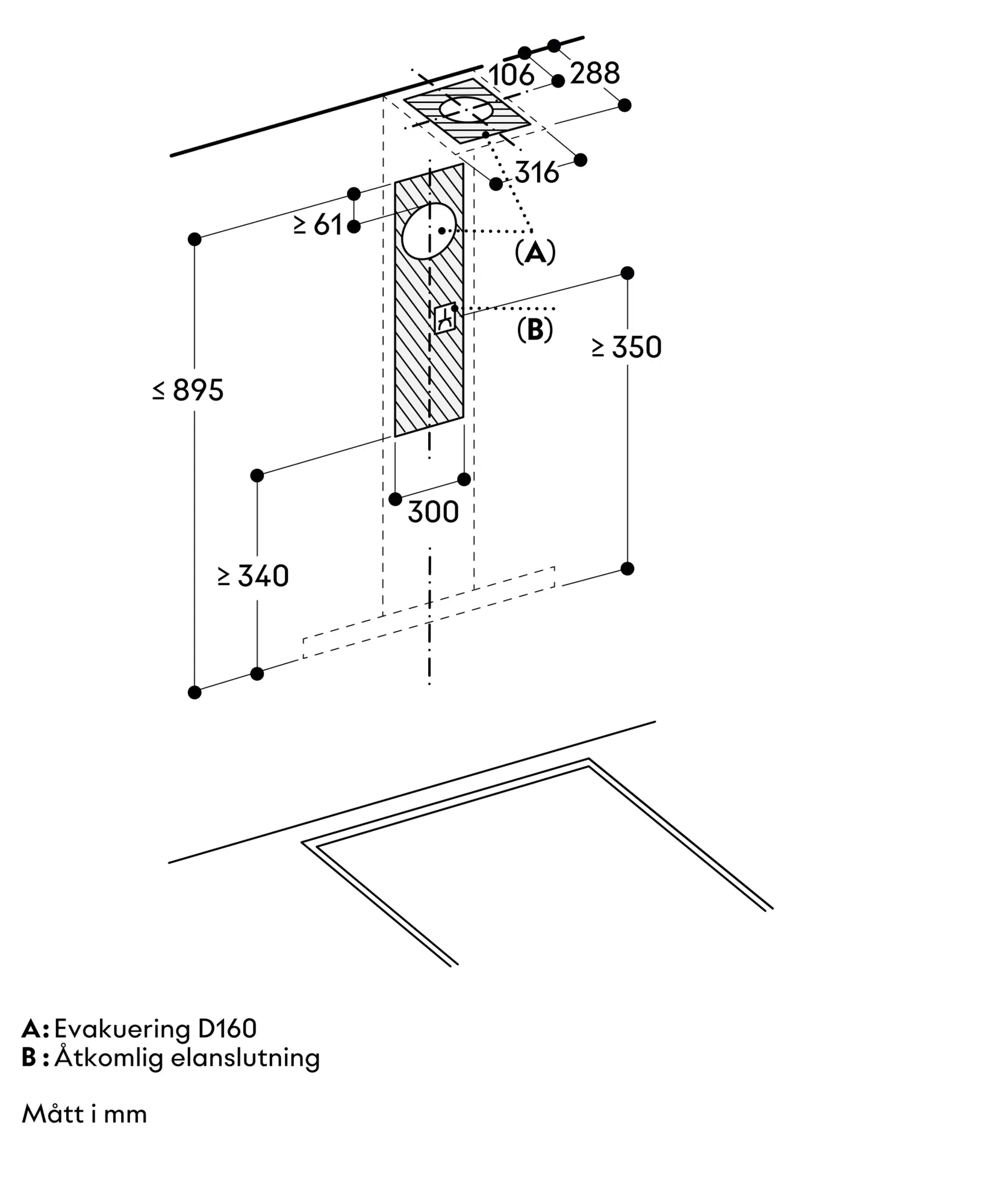 106
288
316
≥ 61
(A)
(B)
≥ 350
≤ 895
300
≥ 340

A: Evakuering D160
B : Åtkomlig elanslutning

Mått i mm