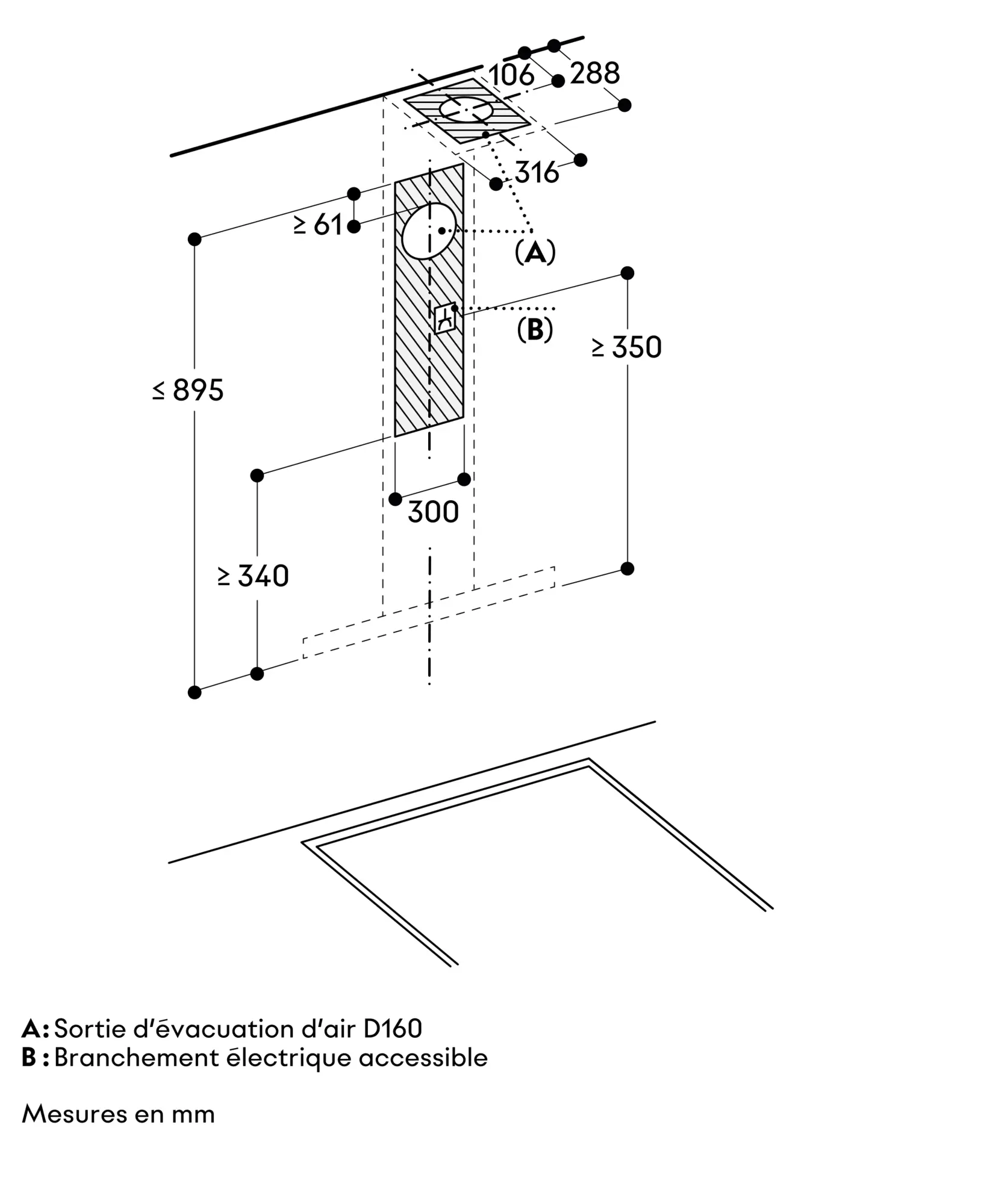 106
288
316
≥ 61
(A)
(B)
≥ 350
≤ 895
300
≥ 340

A: Sortie d'évacuation d'air D160
B : Branchement électrique accessible

Mesures en mm