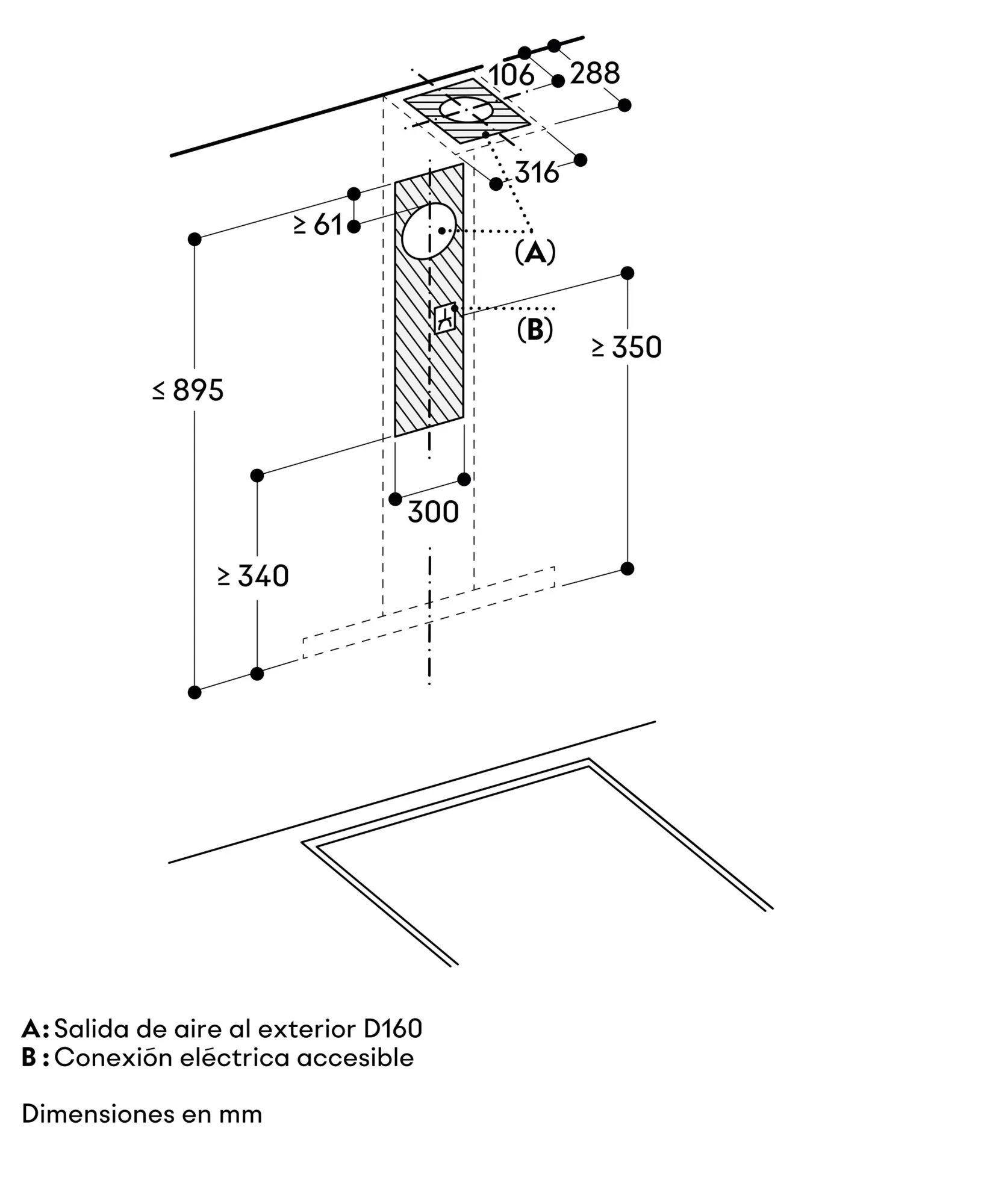 106
288
316
≥ 61
(A)
(B)
≥ 350
≤ 895
300
≥ 340

A: Salida de aire al exterior D160
B : Conexión eléctrica accesible

Dimensiones en mm