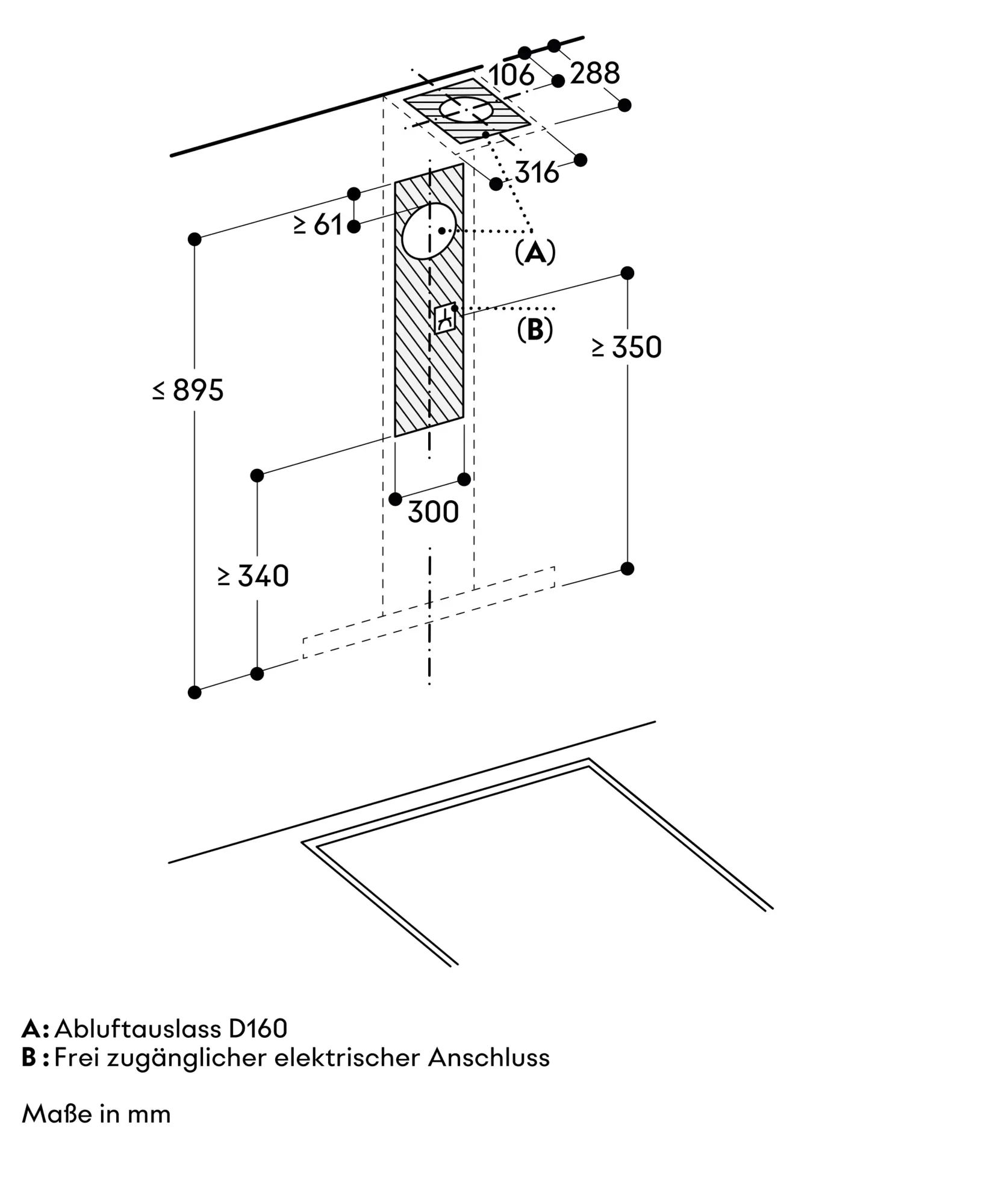 106
288
316
≥ 61
(A)
(B)
≥ 350
≤ 895
300
≥ 340

A: Abluftauslass D160
B : Frei zugänglicher elektrischer Anschluss

Maße in mm