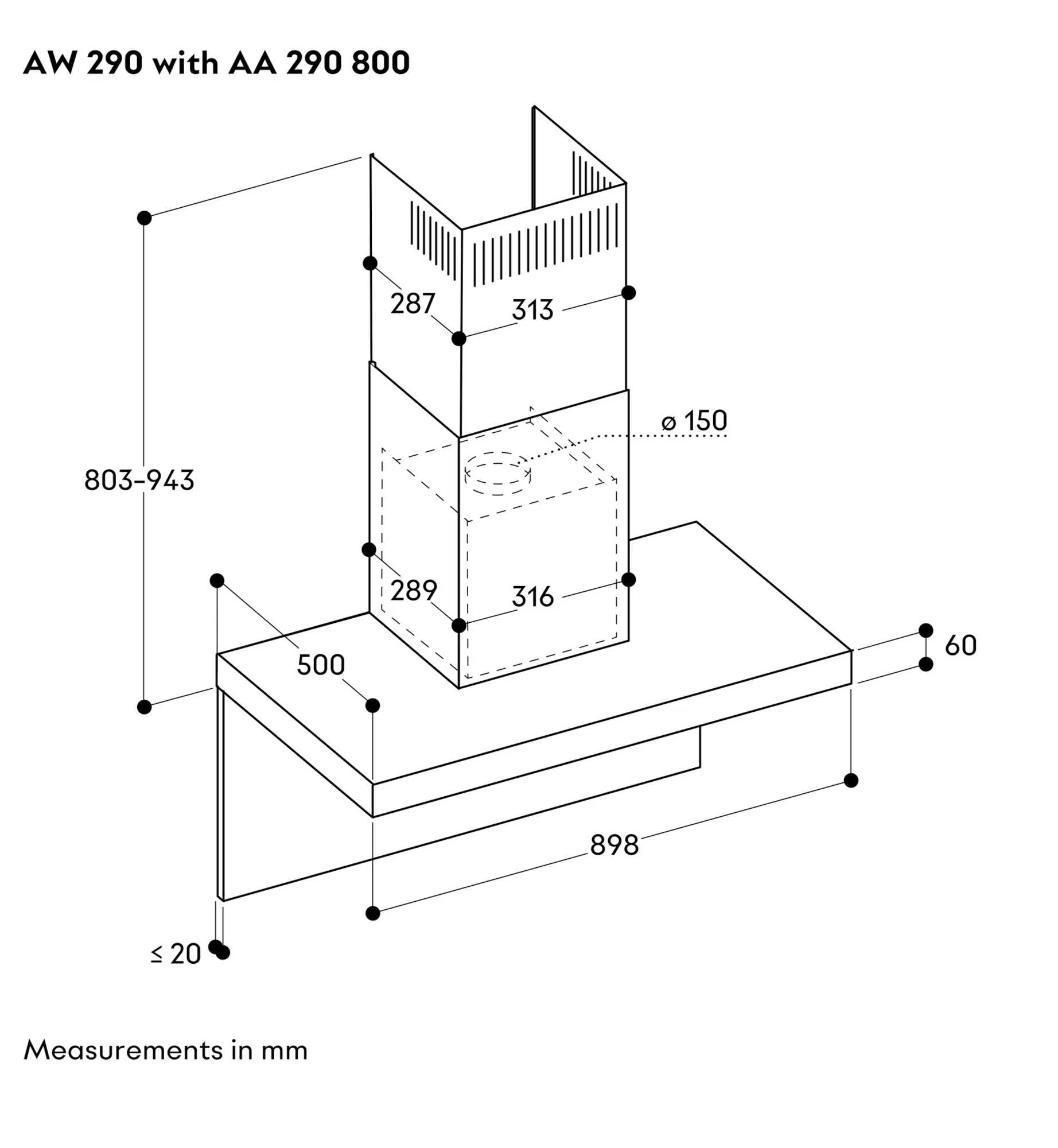 AW 290 with AA 290 800

287

313

ø 150

803–943

289

316

500

60

898

≤ 20

Measurements in mm