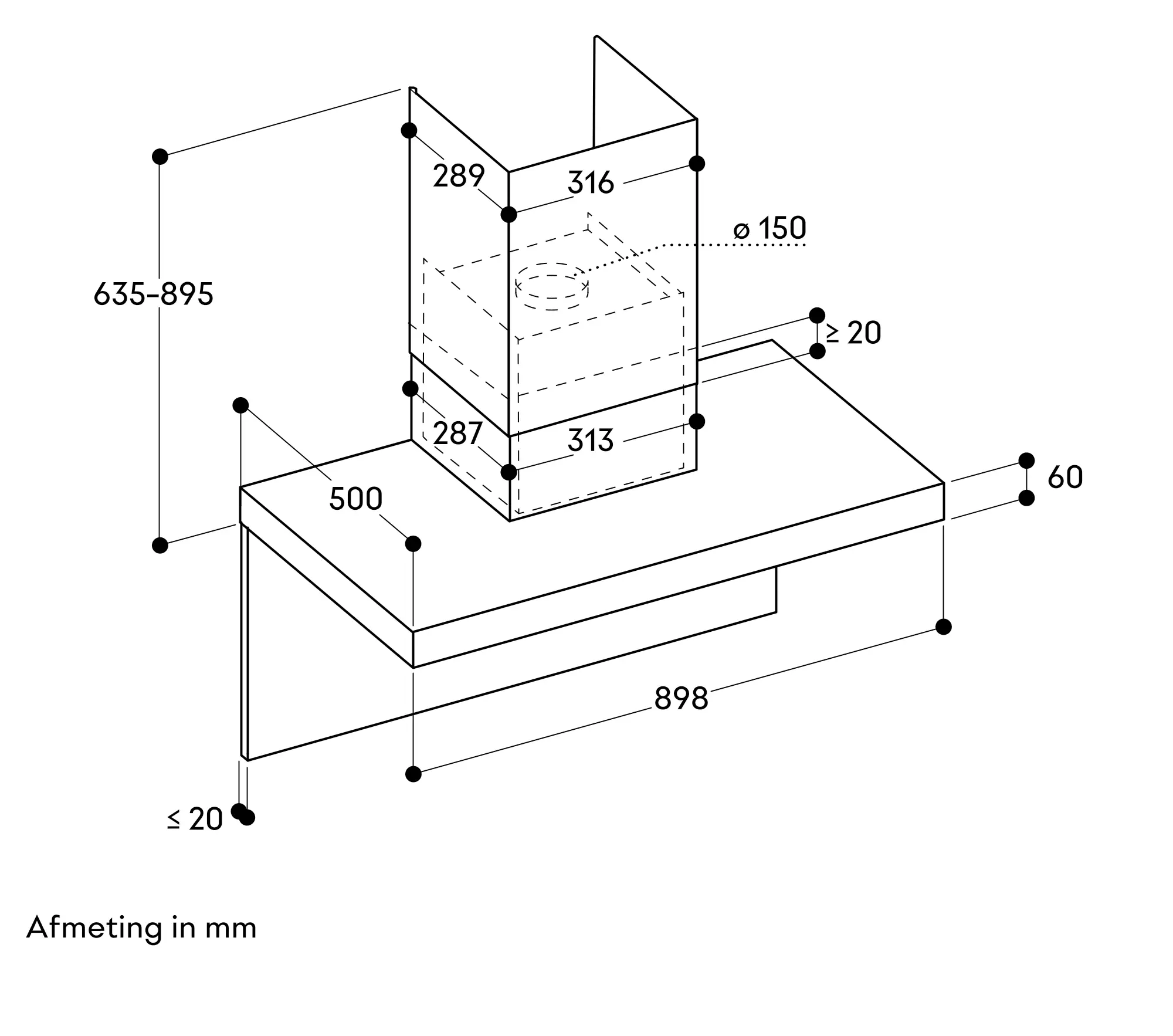 289
316
ø 150
635-895
≥ 20
287
313
500
60
898
≤ 20

Afmeting in mm