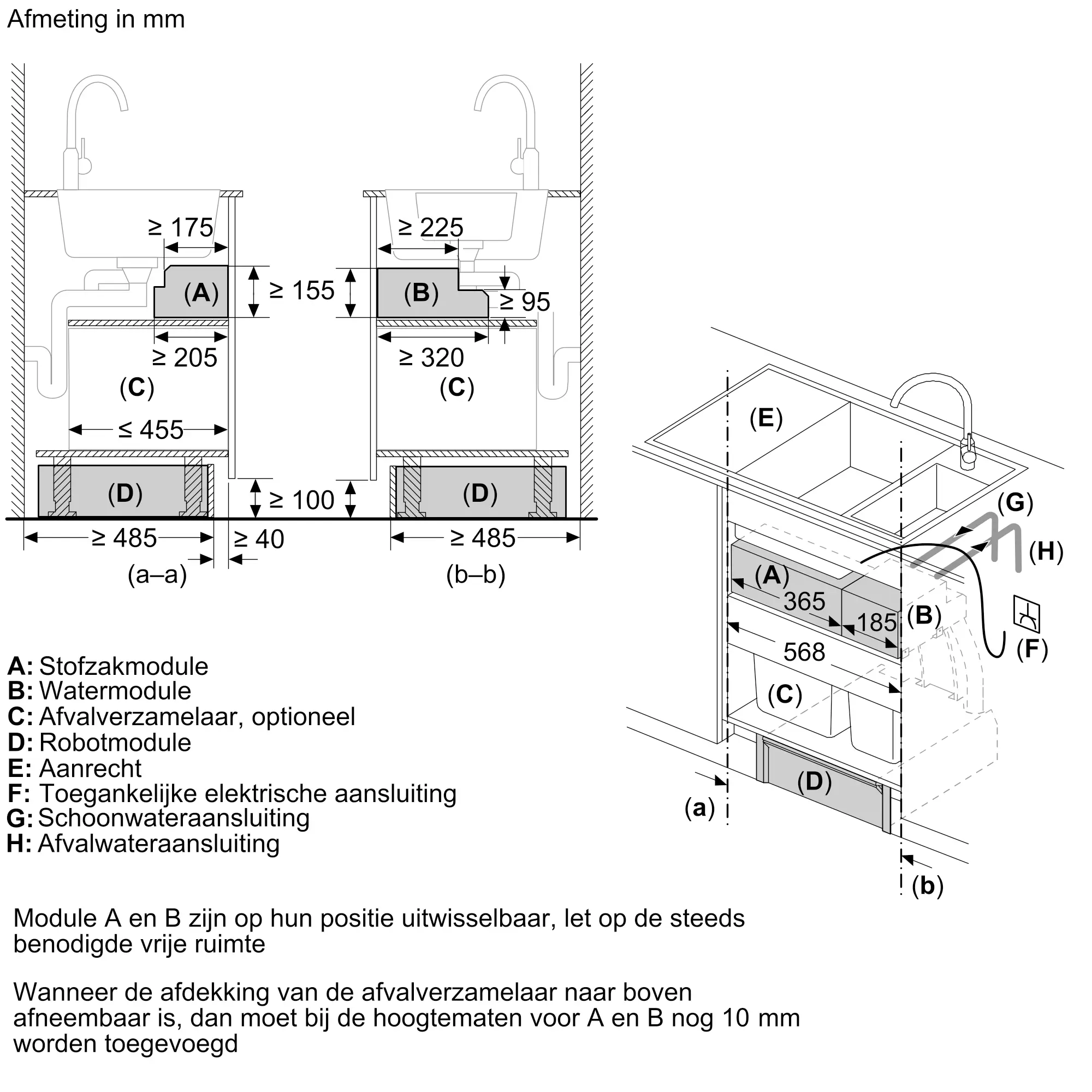 Afmeting in mm

≥ 175
(A)
≥ 155
≥ 205
(C)
≤ 455
(D)
≥ 100
≥ 485
≥ 40
(a–a)

≥ 225
(B)
≥ 95
≥ 320
(C)
(D)
≥ 485
(b–b)

(E)
(G)
(H)
(A)
365
185
(B)
(F)
568
(C)
(D)
(a)
(b)

A: Stofzakmodule
B: Watermodule
C: Afvalverzamelaar, optioneel
D: Robotmodule
E: Aanrecht
F: Toegankelijke elektrische aansluiting
G: Schoonwateraansluiting
H: Afvalwateraansluiting

Module A en B zijn op hun positie uitwisselbaar, let op de steeds benodigde vrije ruimte

Wanneer de afdekking van de afvalverzamelaar naar boven afneembaar is, dan moet bij de hoogtematen voor A en B nog 10 mm worden toegevoegd