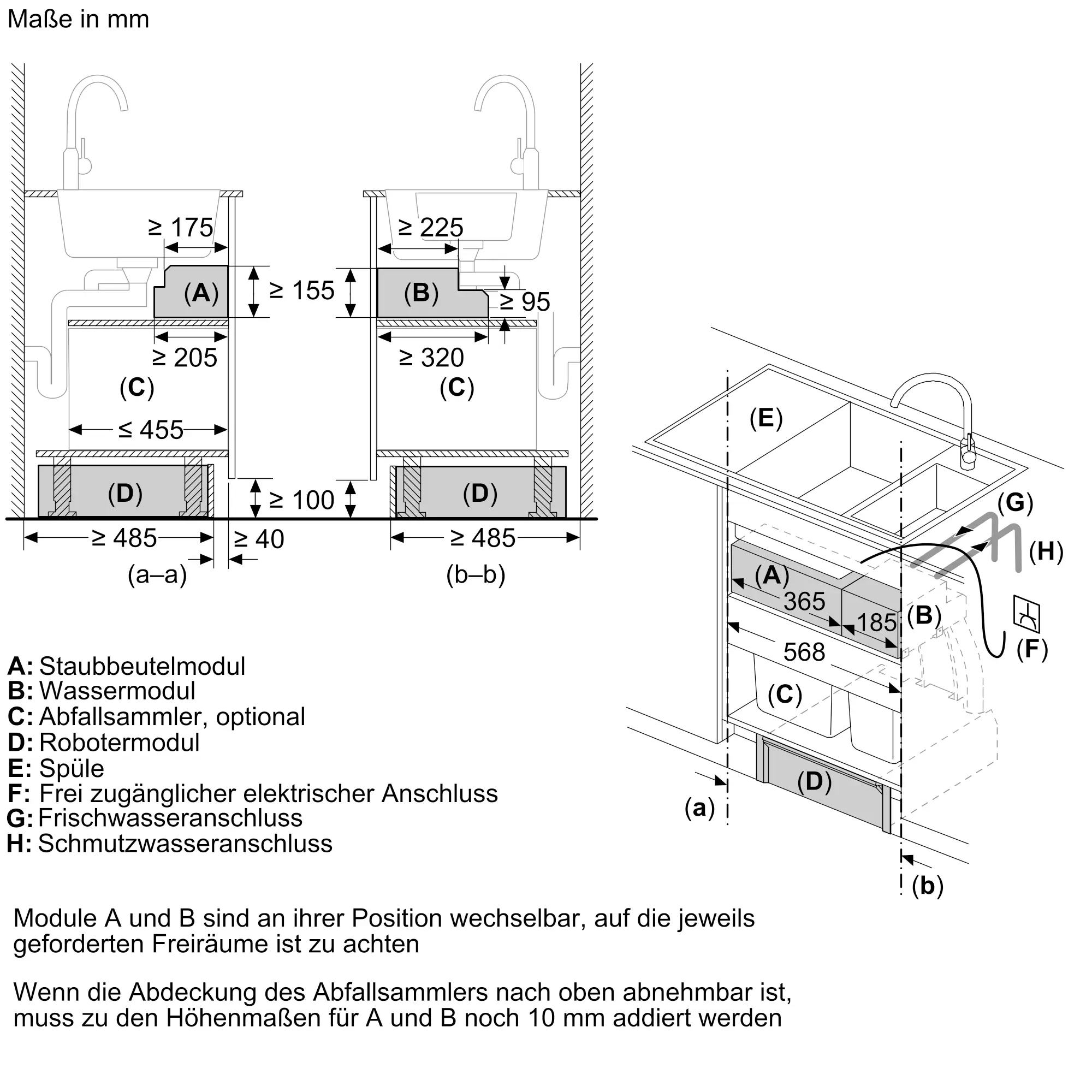 Maße in mm

≥ 175
(A)
≥ 155
≥ 205
(C)
≤ 455
(D)
≥ 100
≥ 485
≥ 40
(a–a)

≥ 225
(B)
≥ 95
≥ 320
(C)
(D)
≥ 485
(b–b)

(E)
(G)
(H)
(A)
365
185
(B)
(F)
568
(C)
(D)
(a)
(b)

A: Staubbeutelmodul
B: Wassermodul
C: Abfallsammler, optional
D: Robotermodul
E: Spüle
F: Frei zugänglicher elektrischer Anschluss
G: Frischwasseranschluss
H: Schmutzwasseranschluss

Module A und B sind an ihrer Position wechselbar, auf die jeweils geforderten Freiräume ist zu achten

Wenn die Abdeckung des Abfallsammlers nach oben abnehmbar ist, muss zu den Höhenmaßen für A und B noch 10 mm addiert werden