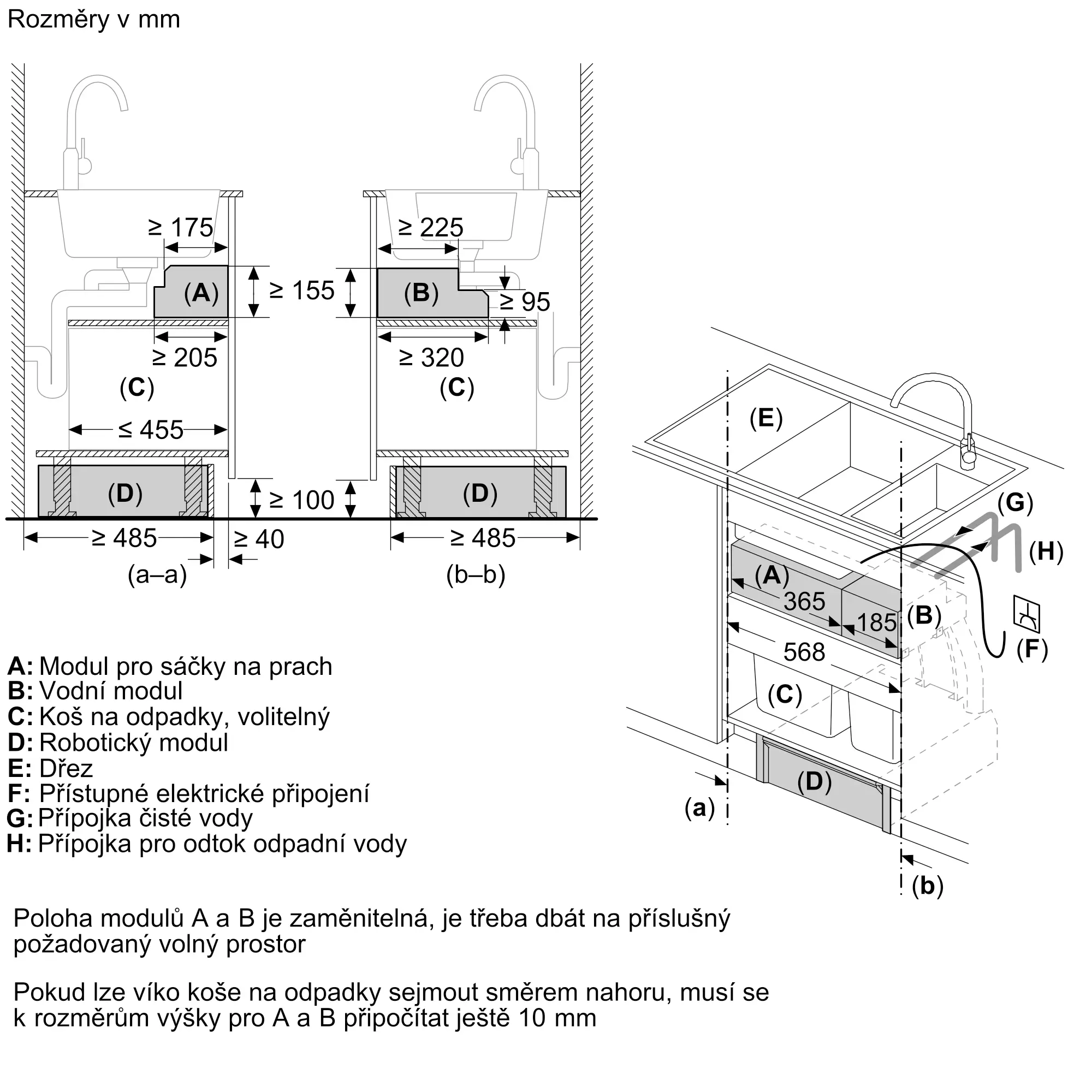 Rozměry v mm

≥ 175
(A)
≥ 155
≥ 205
(C)
≤ 455
(D)
≥ 100
≥ 485
≥ 40
(a–a)

≥ 225
(B)
≥ 95
≥ 320
(C)
(D)
≥ 485
(b–b)

(E)
(G)
(H)
(A)
365
185
(B)
568
(F)
(C)
(D)
(a)
(b)

A: Modul pro sáčky na prach
B: Vodní modul
C: Koš na odpadky, volitelný
D: Robotický modul
E: Dřez
F: Přístupné elektrické připojení
G: Přípojka čisté vody
H: Přípojka pro odtok odpadní vody

Poloha modulů A a B je zaměnitelná, je třeba dbát na příslušný požadovaný volný prostor

Pokud lze víko koše na odpadky sejmout směrem nahoru, musí se k rozměrům výšky pro A a B připočítat ještě 10 mm