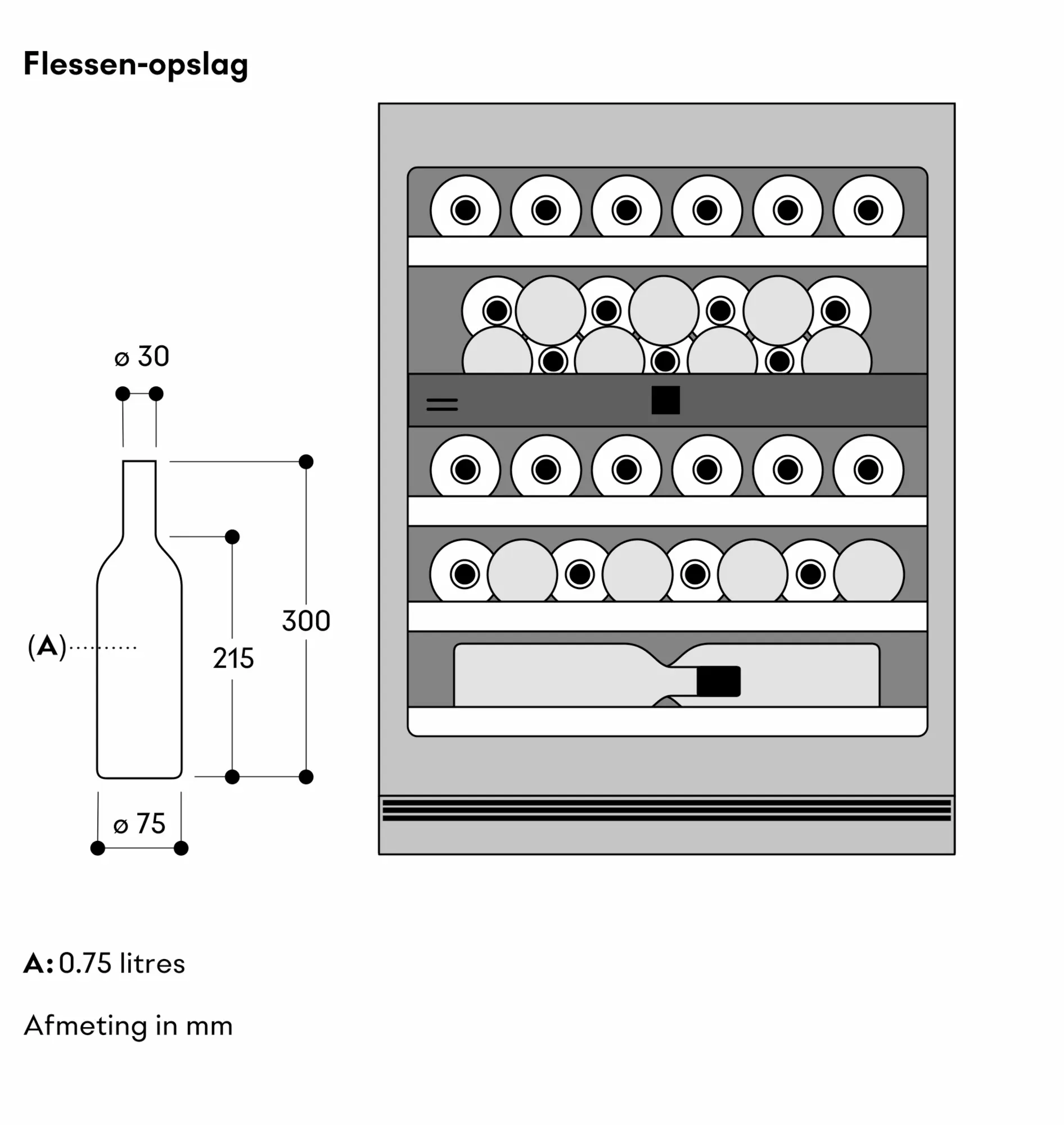 Flessen-opslag

ø 30

300

215

(A)

ø 75

A: 0.75 litres

Afmeting in mm