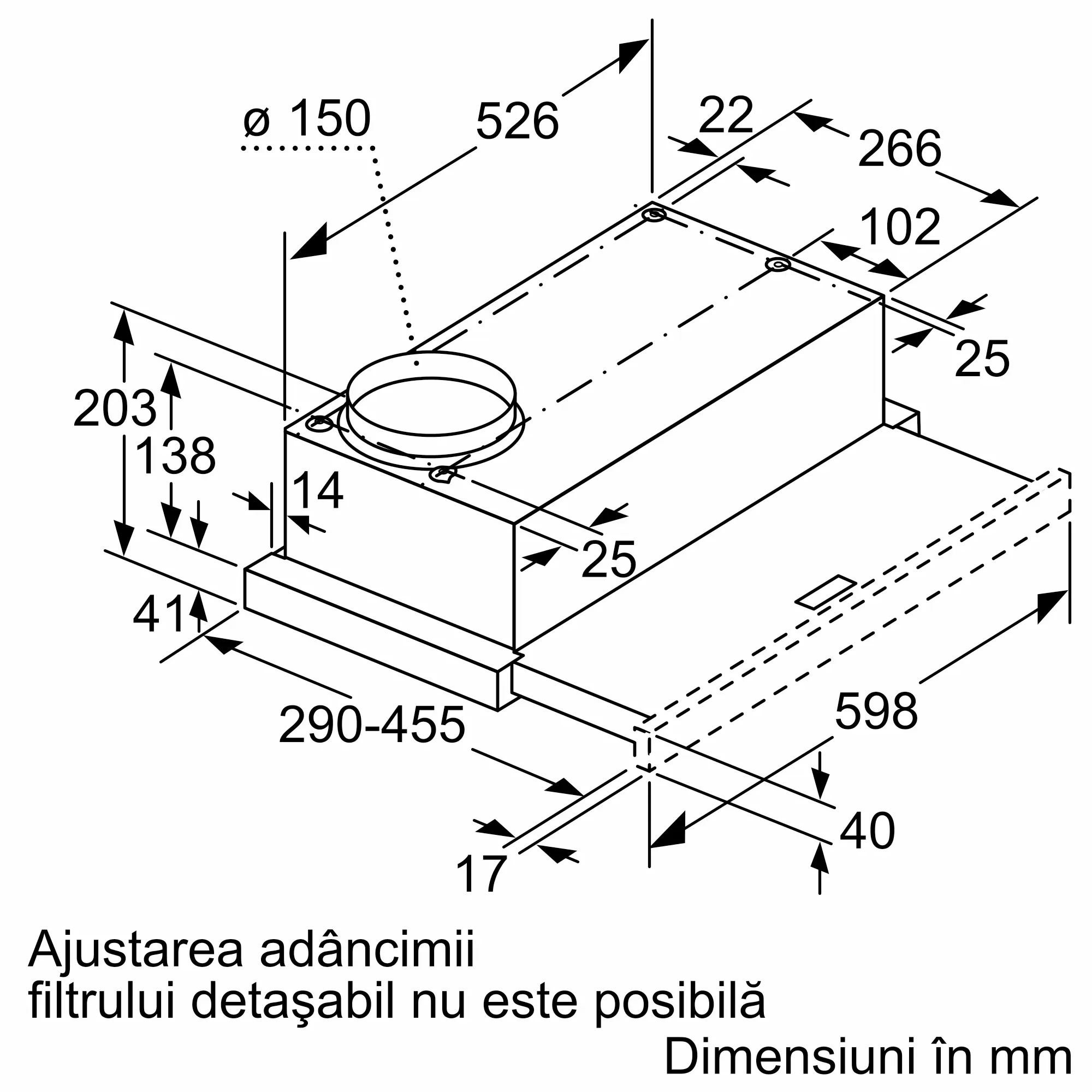 ø 150
526
22
266
102
25
203
138
14
25
41
290-455
598
40
17

Ajustarea adâncimii filtrului detaşabil nu este posibilă

Dimensiuni în mm