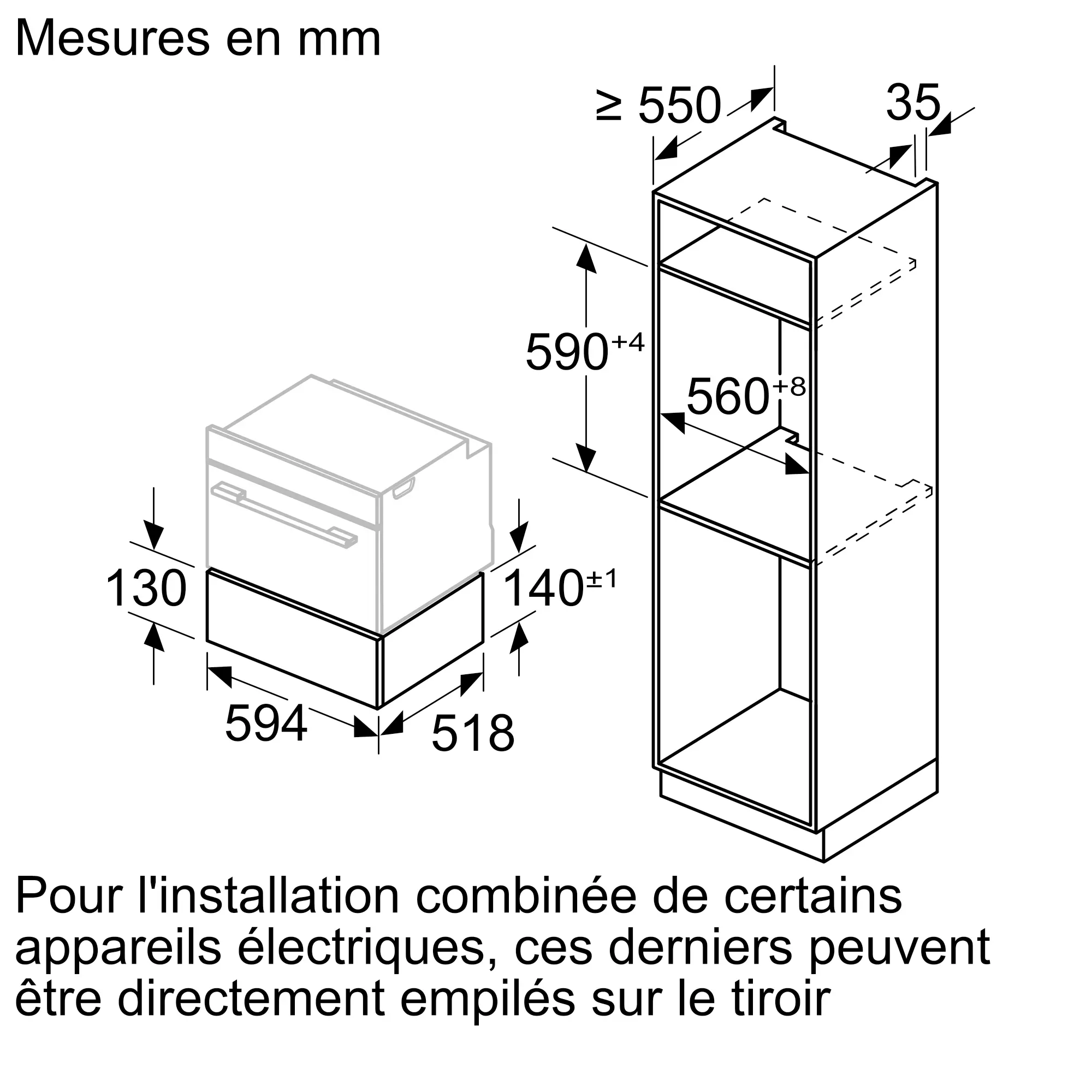 Mesures en mm

$\geq 550$

35

$590^{+4}$

$560^{+8}$

130

$140^{\pm 1}$

594

518

Pour l'installation combinée de certains appareils électriques, ces derniers peuvent être directement empilés sur le tiroir