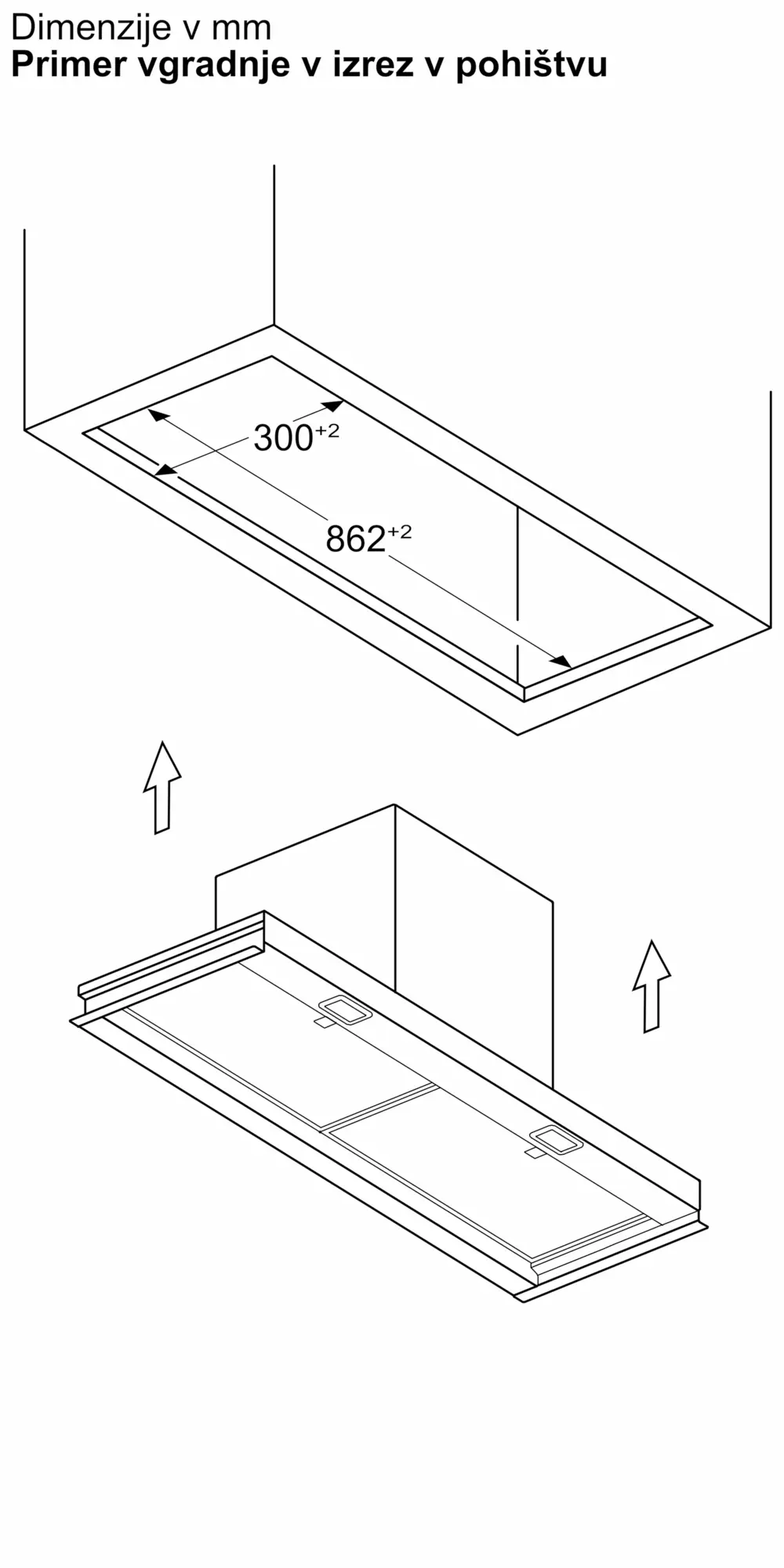 Dimenzije v mm
Primer vgradnje v izrez v pohištvu

$300^{+2}$

$862^{+2}$