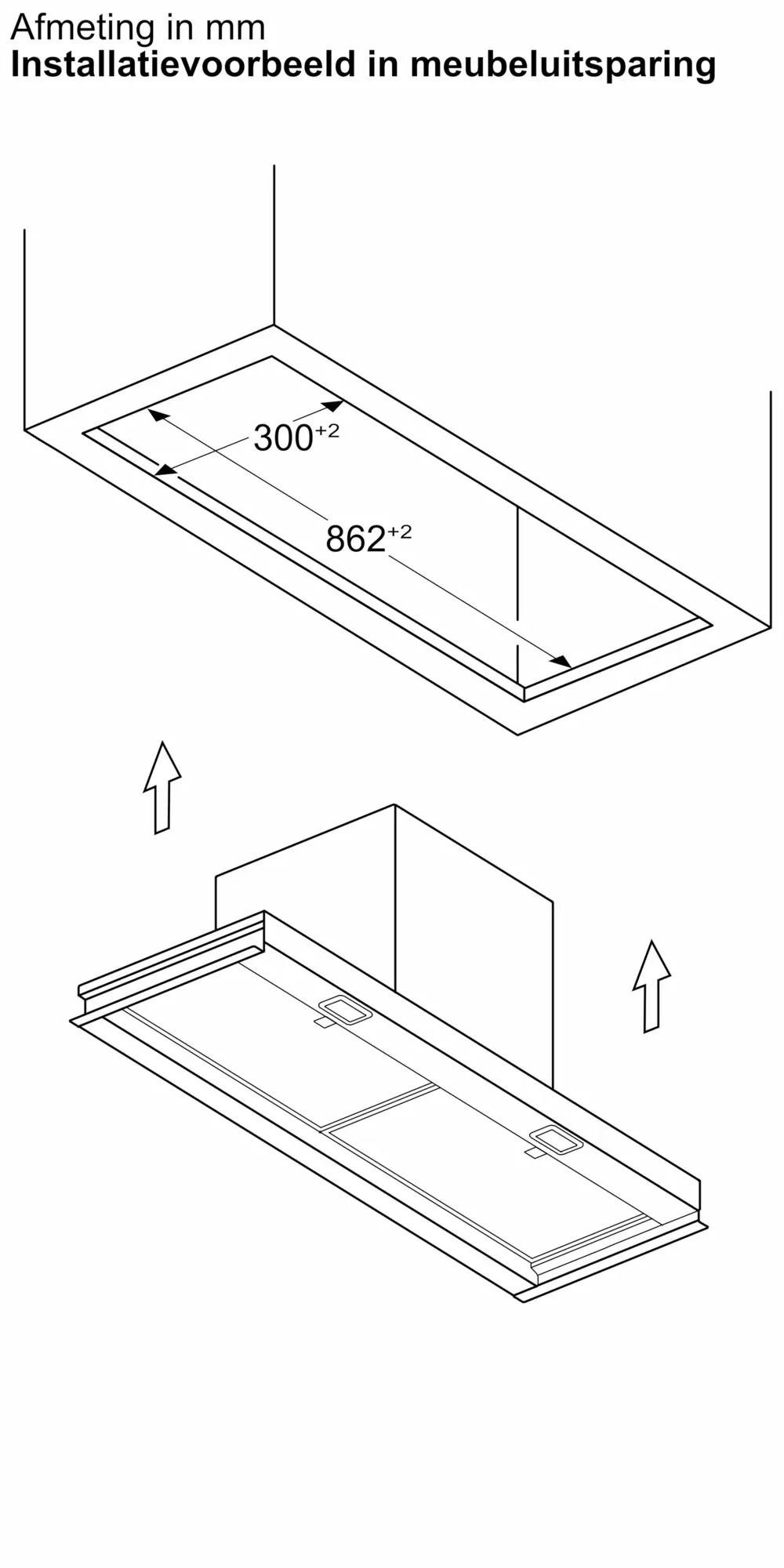 Afmeting in mm
Installatievoorbeeld in meubeluitsparing

$300^{+2}$

$862^{+2}$