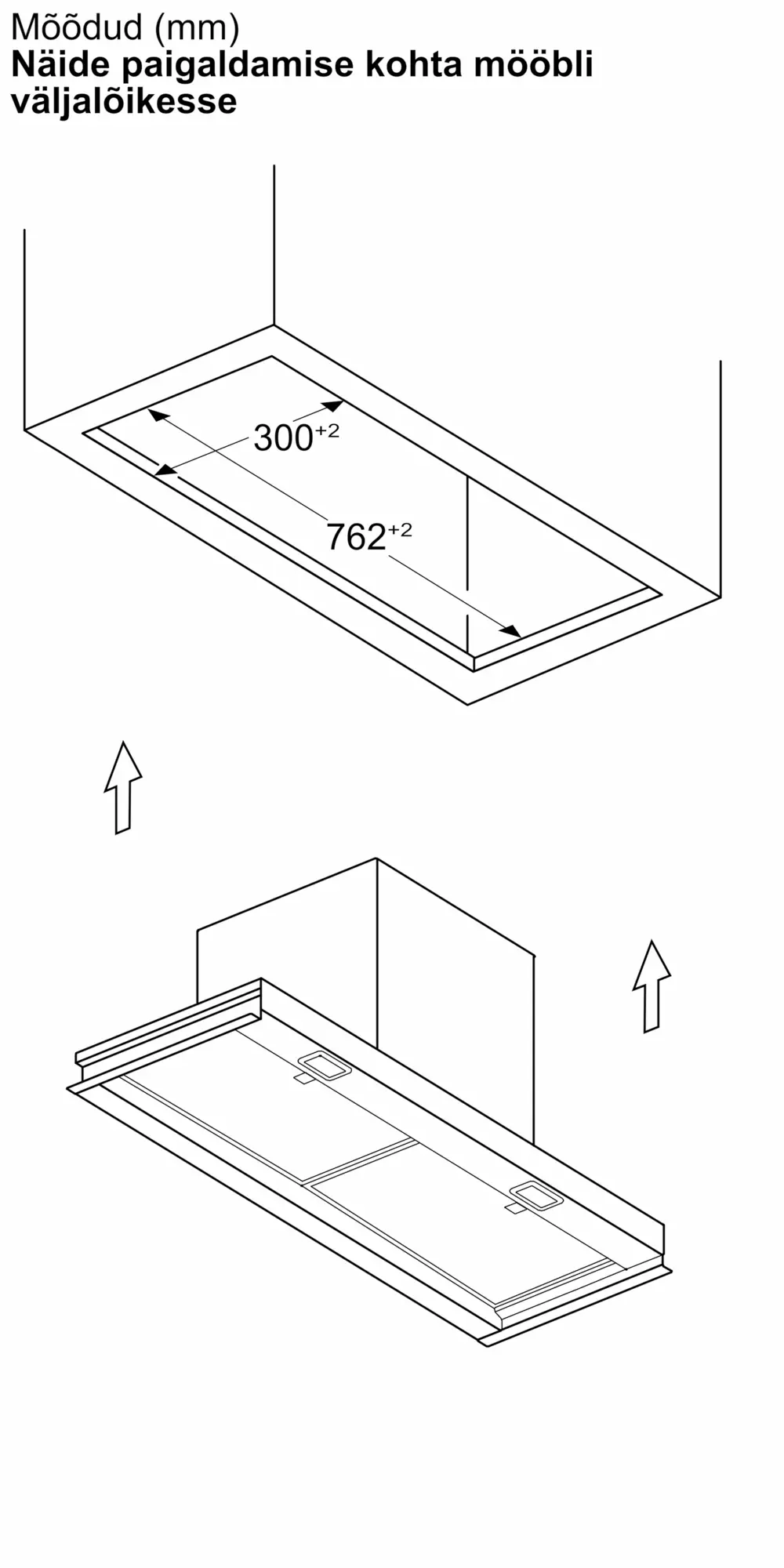 Mõõdud (mm)
Näide paigaldamise kohta mööbli väljalõikesse

$300^{+2}$

$762^{+2}$