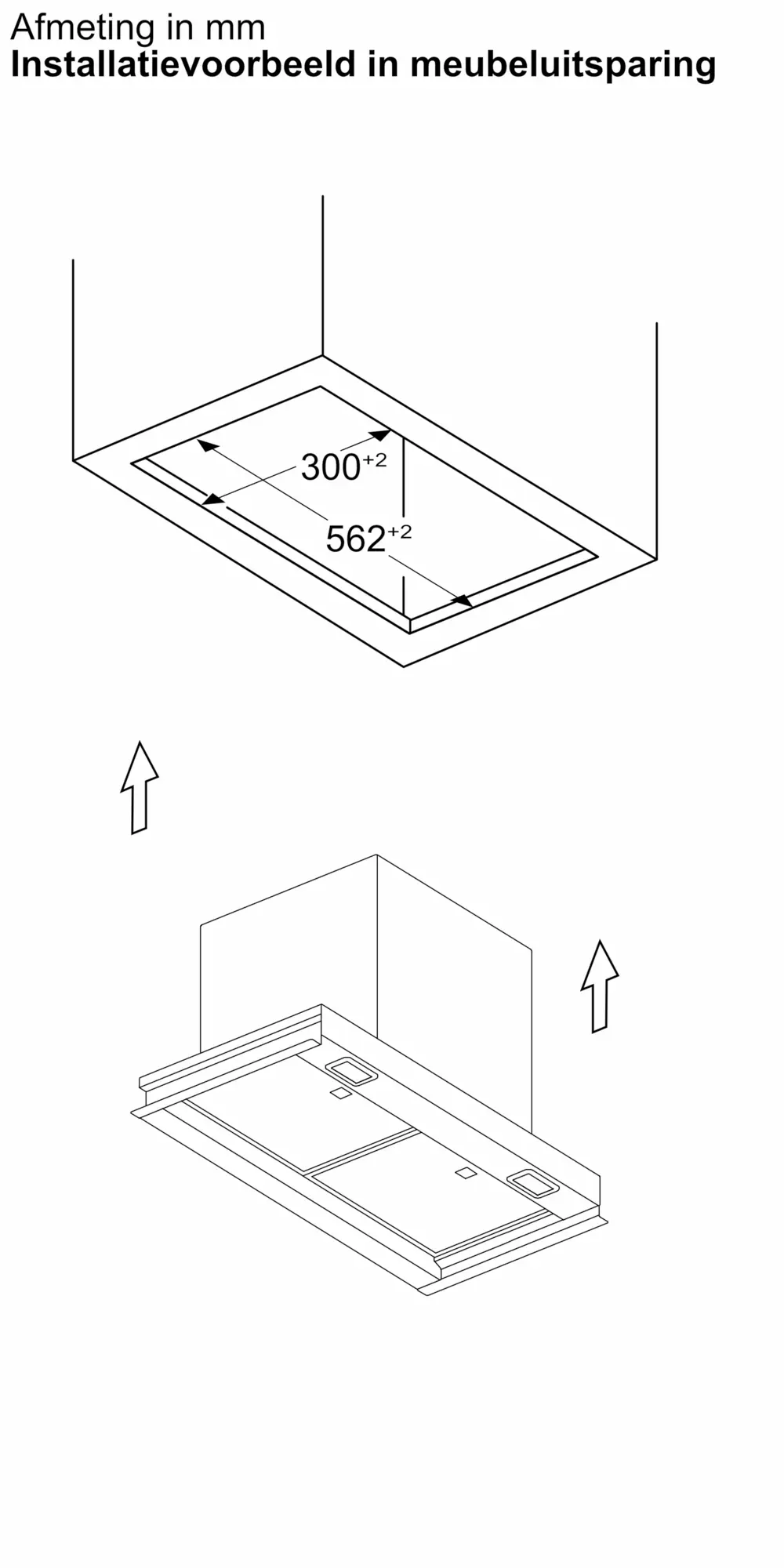 Afmeting in mm
Installatievoorbeeld in meubeluitsparing

$300^{+2}$

$562^{+2}$