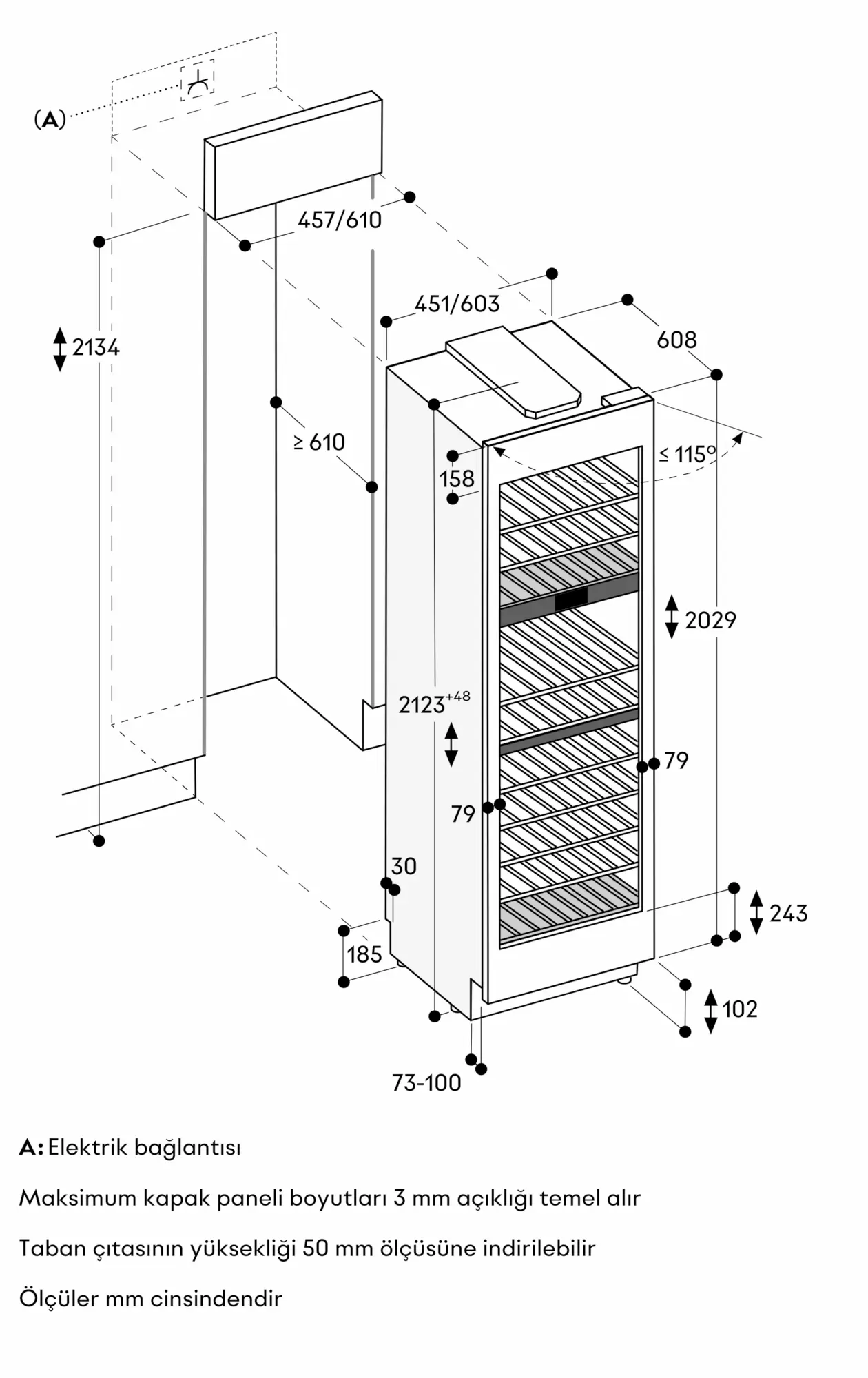 (A)

457/610

2134

451/603

608

≥ 610

158

≤ 115°

2029

$2123^{+48}$

79

79

30

243

185

102

73-100

A: Elektrik bağlantısı

Maksimum kapak paneli boyutları 3 mm açıklığı temel alır

Taban çıtasının yüksekliği 50 mm ölçüsüne indirilebilir

Ölçüler mm cinsindendir