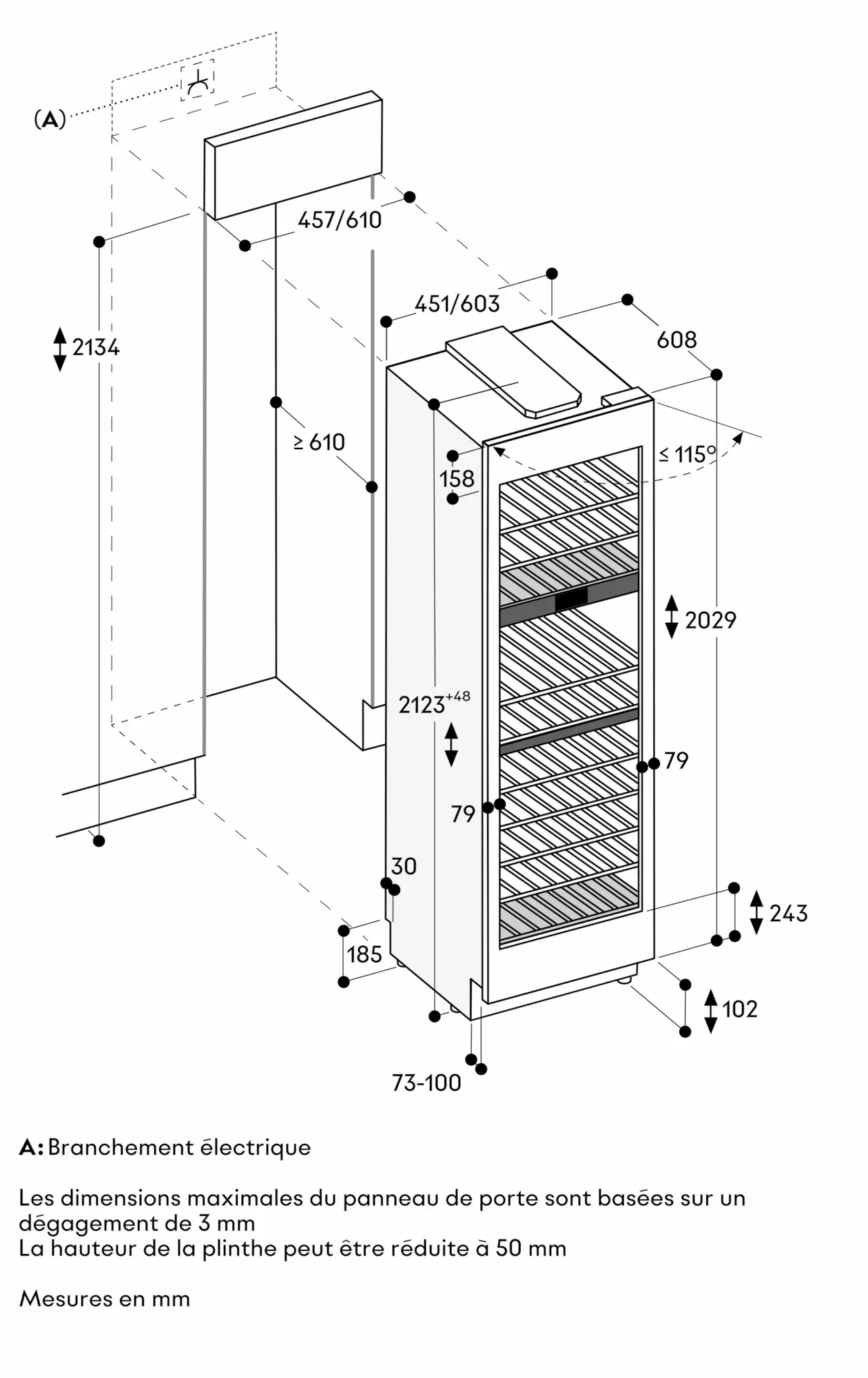 (A)

457/610

2134

451/603

608

≥ 610

158

≤ 115°

2029

$2123^{+48}$

79

79

30

243

185

102

73-100

A: Branchement électrique

Les dimensions maximales du panneau de porte sont basées sur un dégagement de 3 mm
La hauteur de la plinthe peut être réduite à 50 mm

Mesures en mm