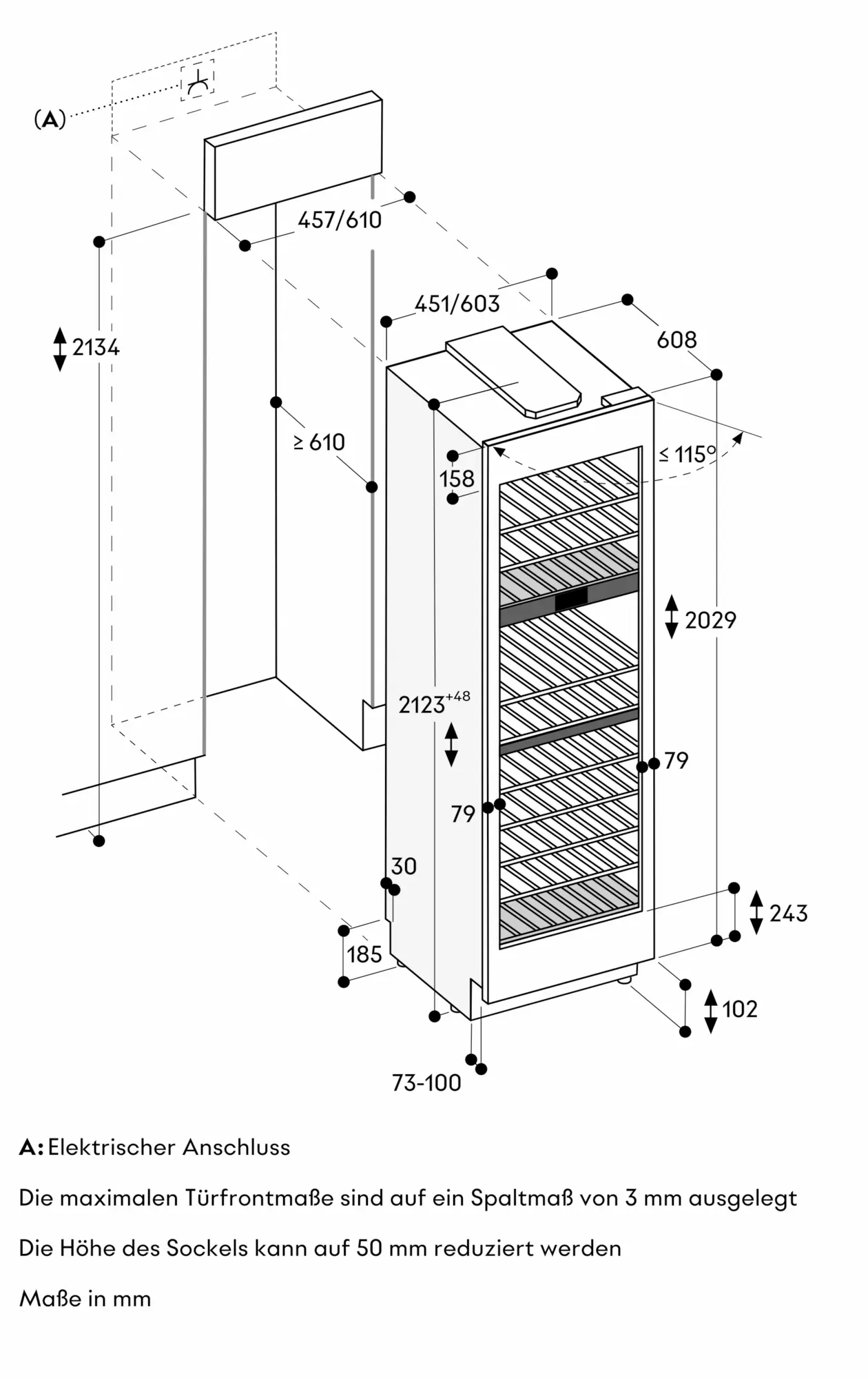 (A)

457/610

2134

451/603

608

≥ 610

158

≤ 115°

2029

$2123^{+48}$

79

79

30

243

185

102

73-100

A: Elektrischer Anschluss

Die maximalen Türfrontmaße sind auf ein Spaltmaß von 3 mm ausgelegt

Die Höhe des Sockels kann auf 50 mm reduziert werden

Maße in mm