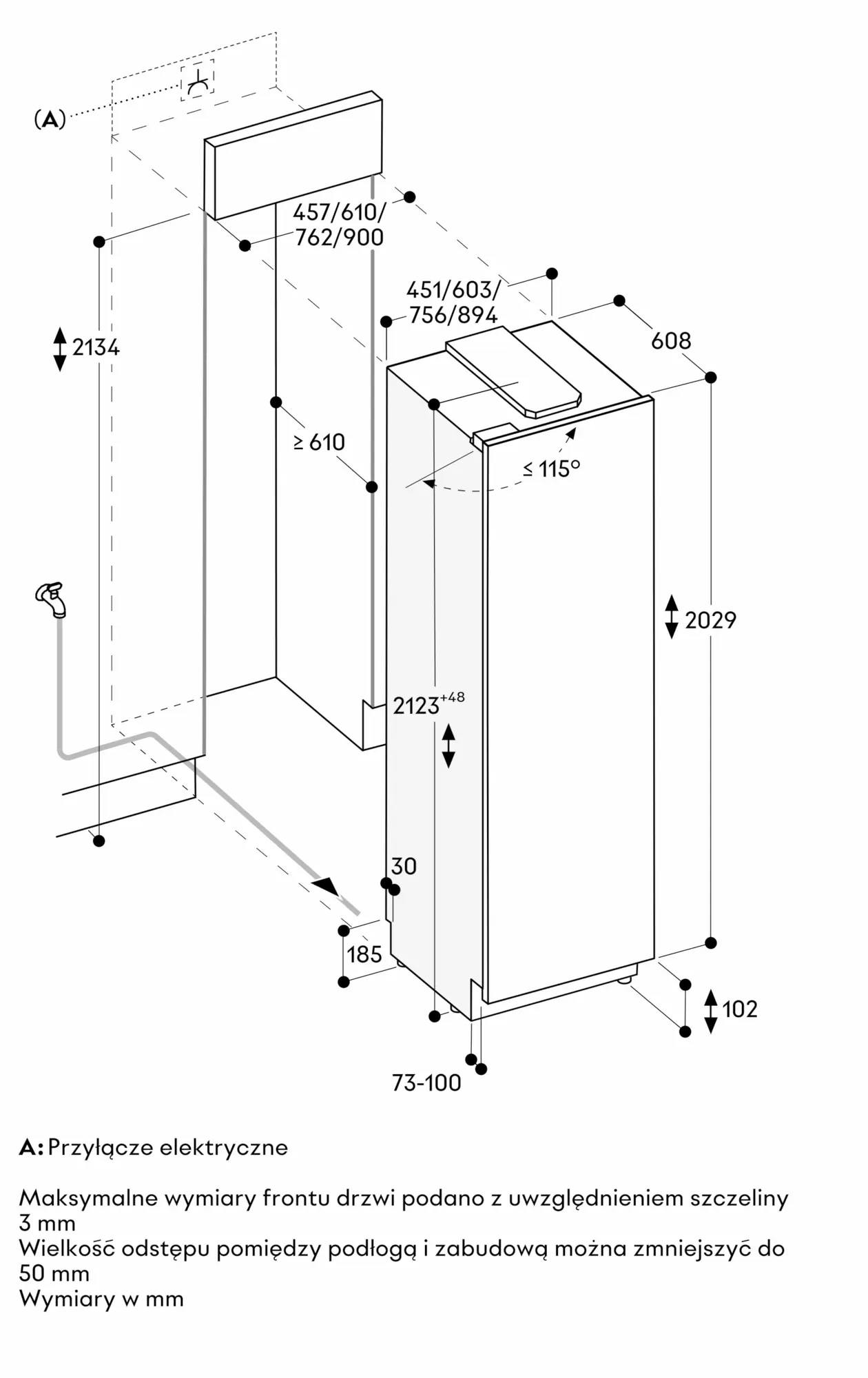 (A)

457/610/
762/900

451/603/
756/894

608

2134

≥ 610

≤ 115°

2029

$2123^{+48}$

30

185

102

73-100

A: Przyłącze elektryczne

Maksymalne wymiary frontu drzwi podano z uwzględnieniem szczeliny 3 mm
Wielkość odstępu pomiędzy podłogą i zabudową można zmniejszyć do 50 mm
Wymiary w mm