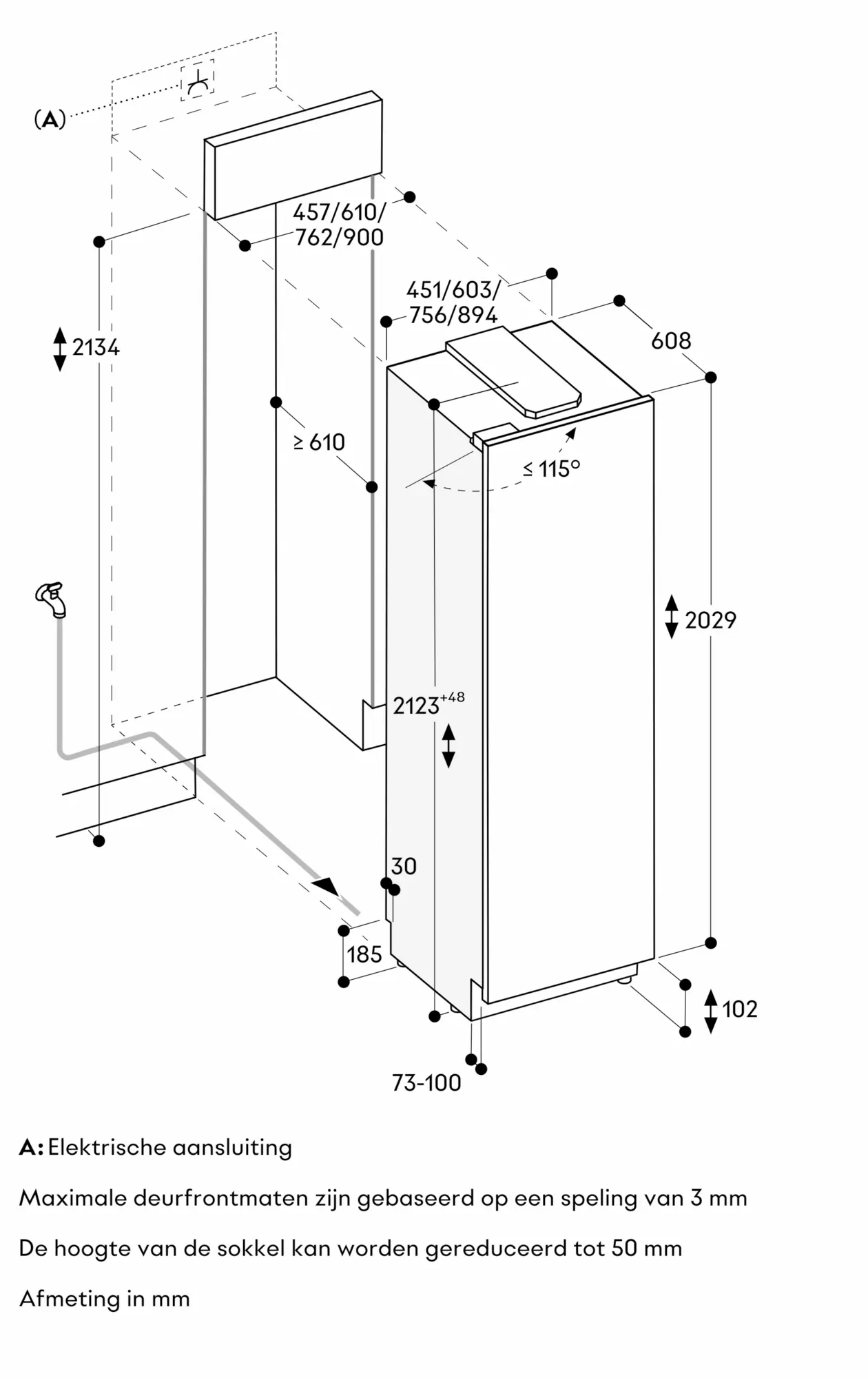 (A)

457/610/
762/900

451/603/
756/894

608

2134

≥ 610

≤ 115°

2029

$2123^{+48}$

30

185

102

73-100

A: Elektrische aansluiting

Maximale deurfrontmaten zijn gebaseerd op een speling van 3 mm

De hoogte van de sokkel kan worden gereduceerd tot 50 mm

Afmeting in mm