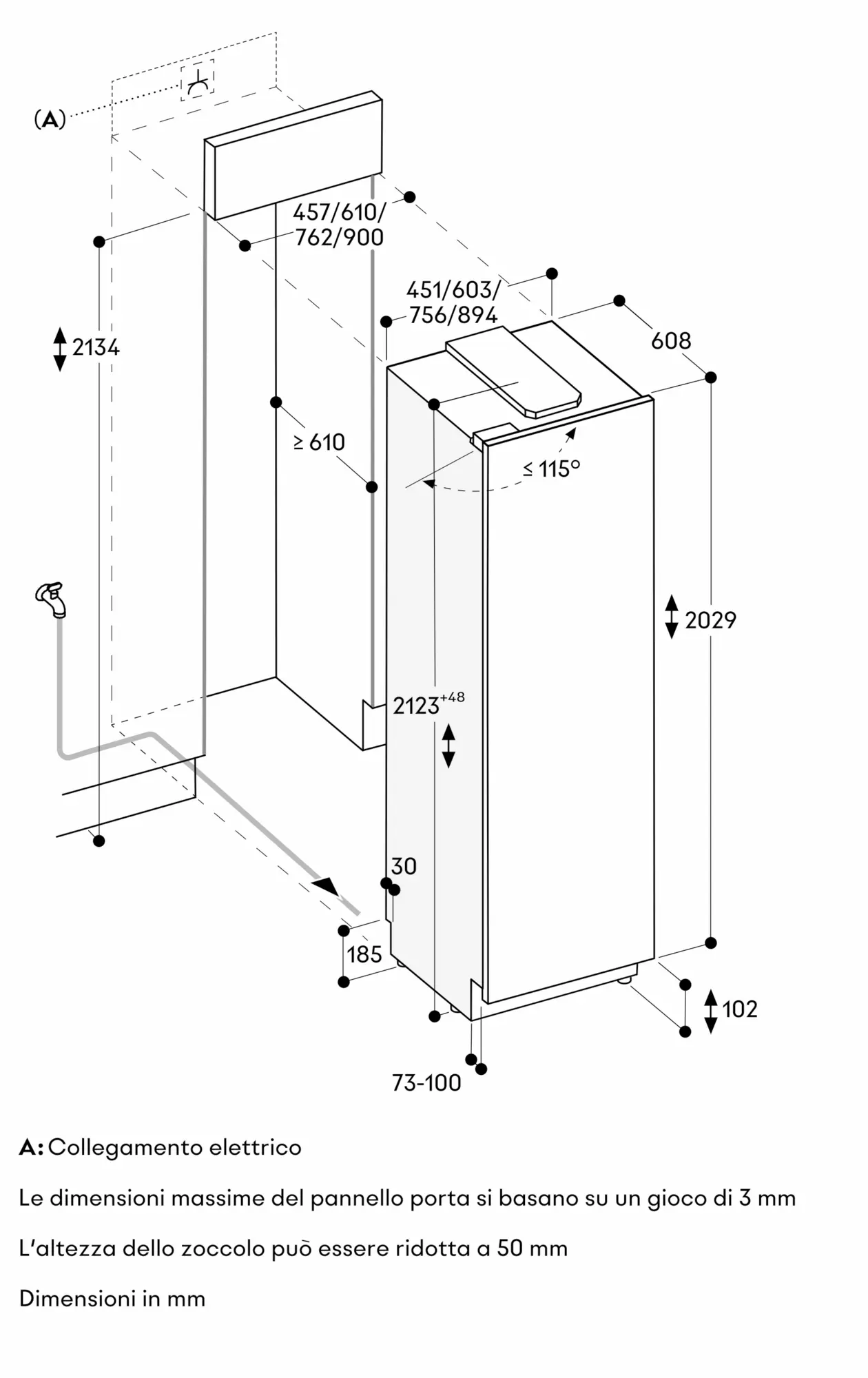 (A)

457/610/
762/900

451/603/
756/894

608

2134

≥ 610

≤ 115°

2029

$2123^{+48}$

30

185

102

73-100

A: Collegamento elettrico

Le dimensioni massime del pannello porta si basano su un gioco di 3 mm

L'altezza dello zoccolo può essere ridotta a 50 mm

Dimensioni in mm