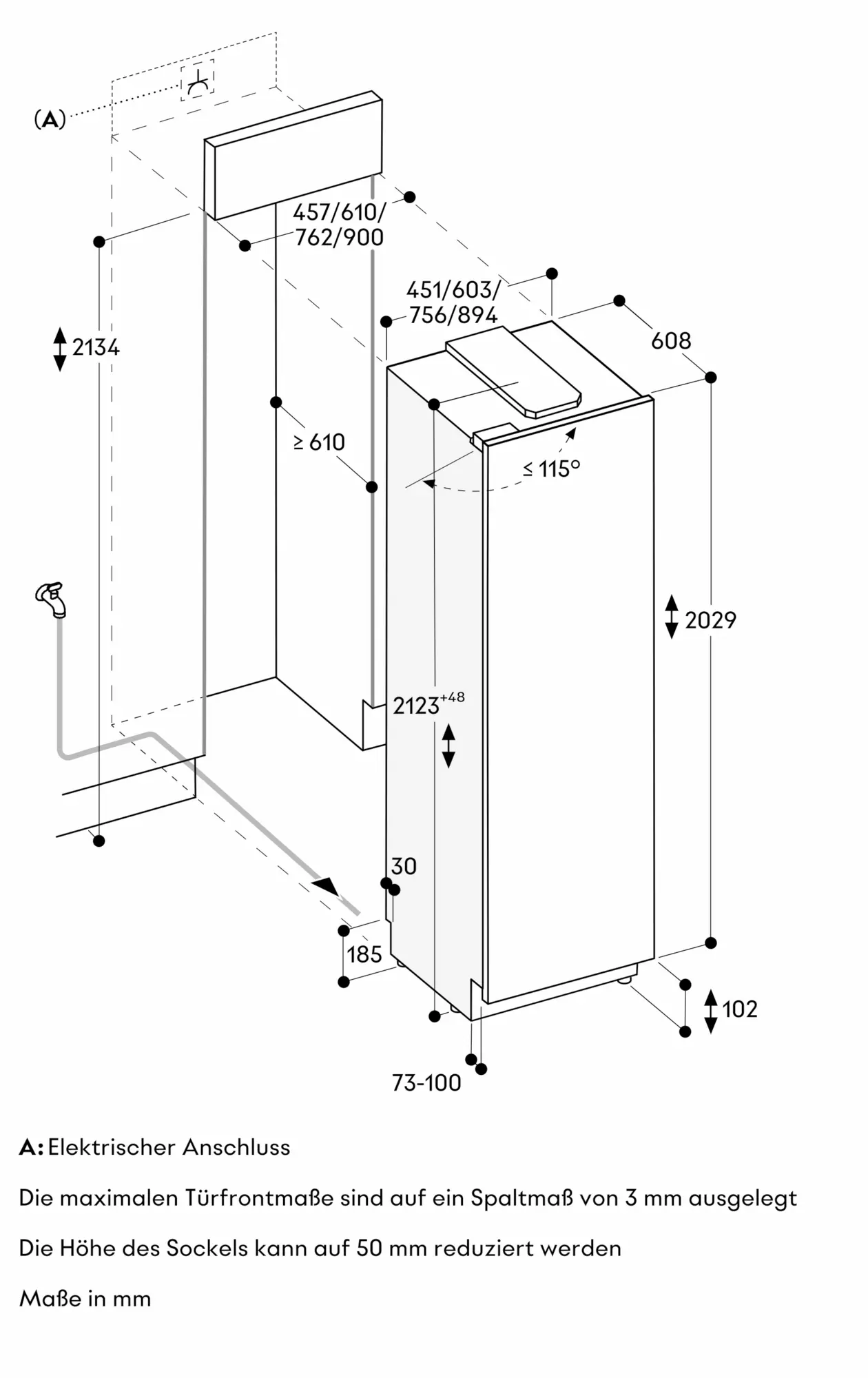 (A)

457/610/
762/900

451/603/
756/894

608

2134

≥ 610

≤ 115°

2029

$2123^{+48}$

30

185

102

73-100

A: Elektrischer Anschluss

Die maximalen Türfrontmaße sind auf ein Spaltmaß von 3 mm ausgelegt

Die Höhe des Sockels kann auf 50 mm reduziert werden

Maße in mm