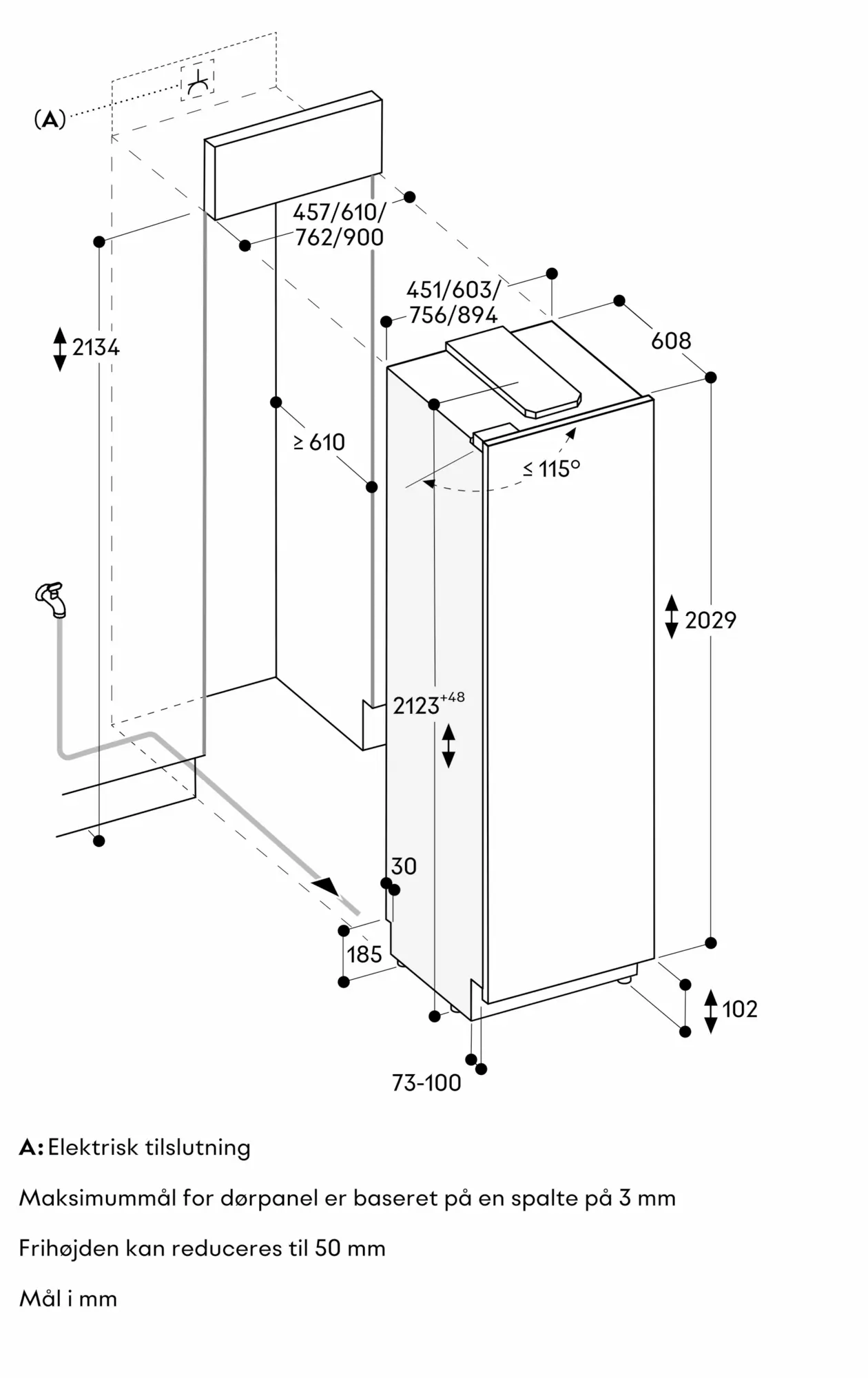 (A)

457/610/
762/900

451/603/
756/894

608

2134

≥ 610

≤ 115°

2029

$2123^{+48}$

30

185

102

73-100

A: Elektrisk tilslutning

Maksimummål for dørpanel er baseret på en spalte på 3 mm

Frihøjden kan reduceres til 50 mm

Mål i mm