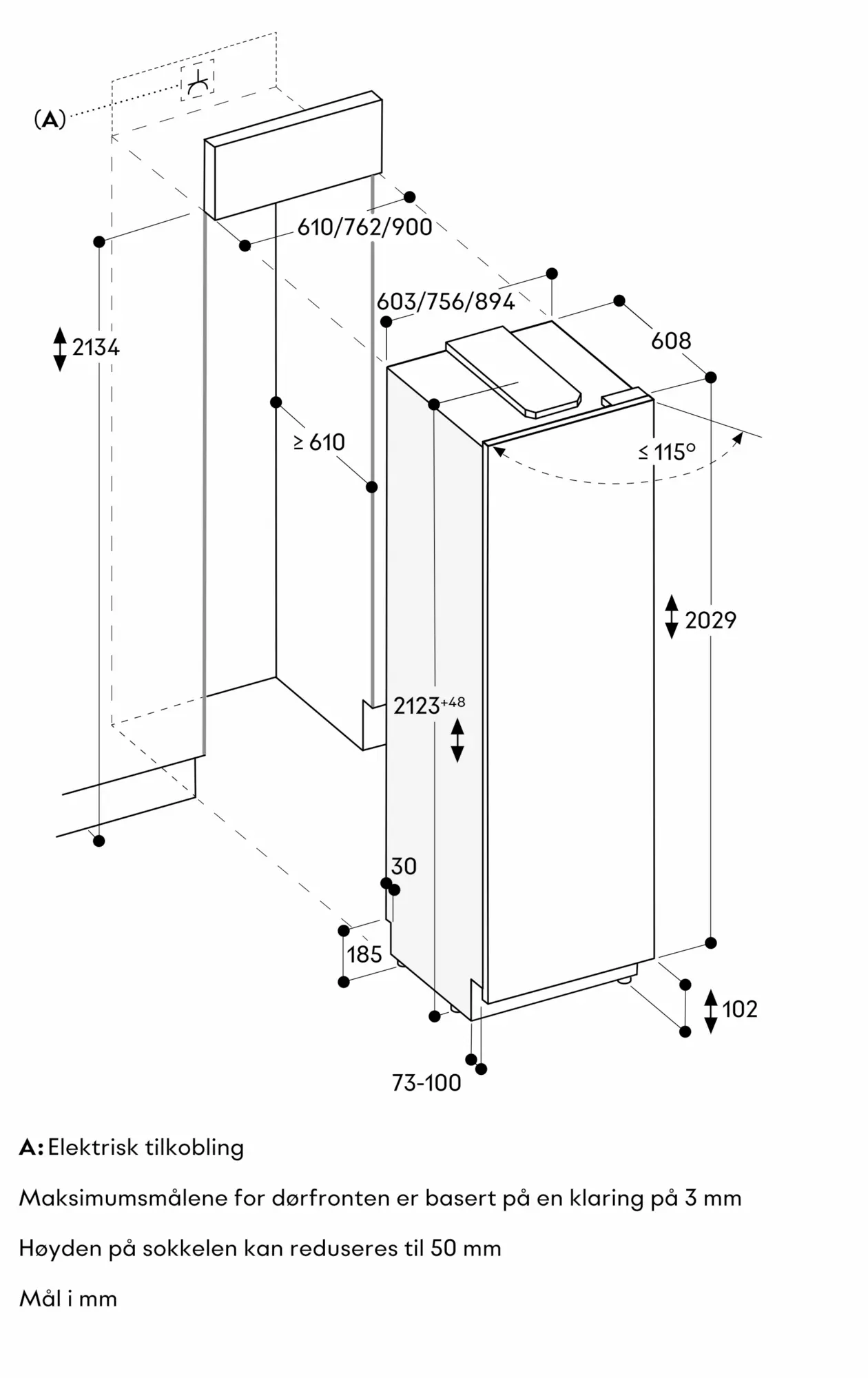 (A)

610/762/900

603/756/894

608

2134

≥ 610

≤ 115°

2029

$2123^{+48}$

30

185

102

73-100

A: Elektrisk tilkobling

Maksimumsmålene for dørfronten er basert på en klaring på 3 mm

Høyden på sokkelen kan reduseres til 50 mm

Mål i mm