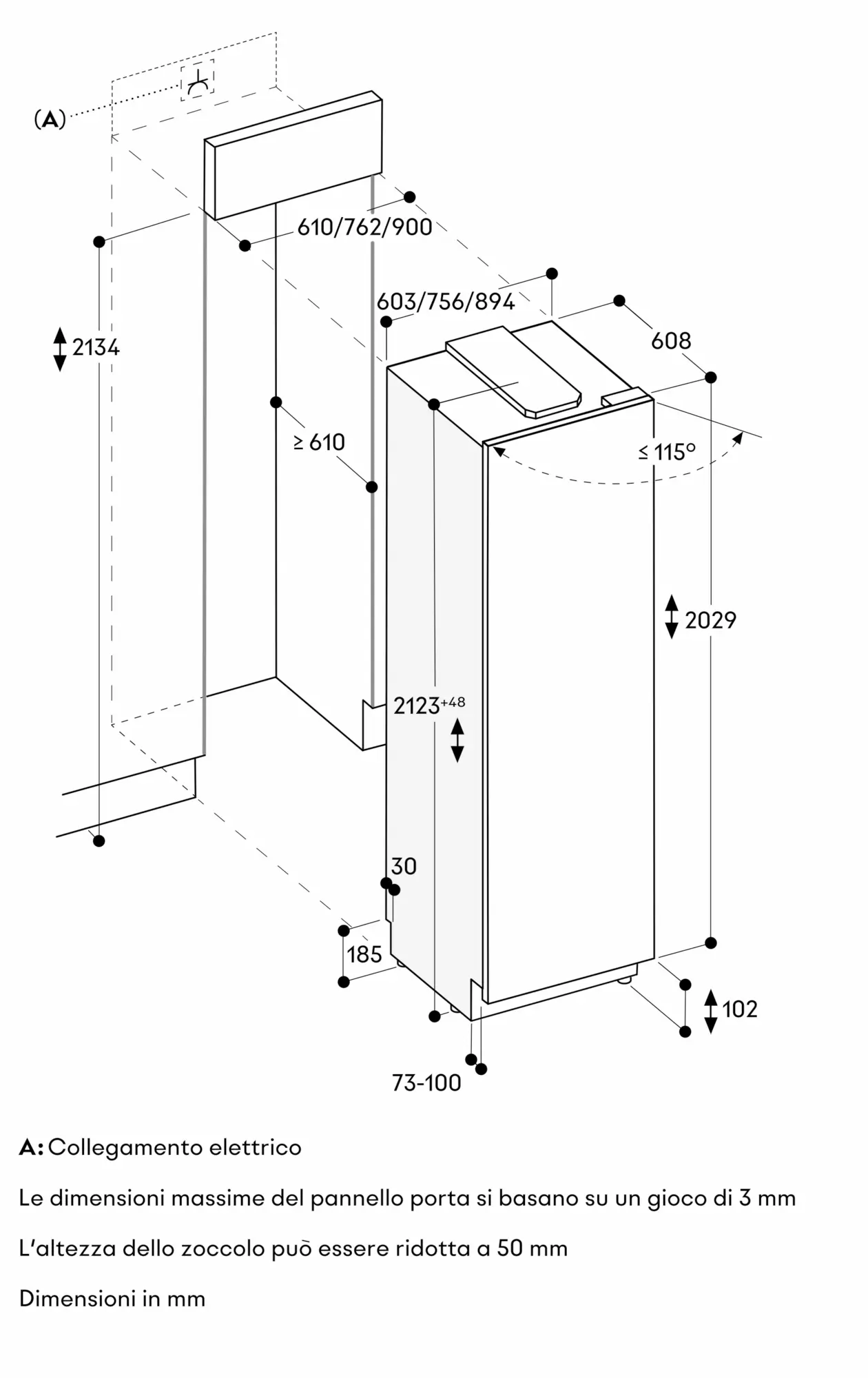 (A)

610/762/900

603/756/894

608

2134

≥ 610

≤ 115°

2029

$2123^{+48}$

30

185

102

73-100

A: Collegamento elettrico

Le dimensioni massime del pannello porta si basano su un gioco di 3 mm

L'altezza dello zoccolo può essere ridotta a 50 mm

Dimensioni in mm