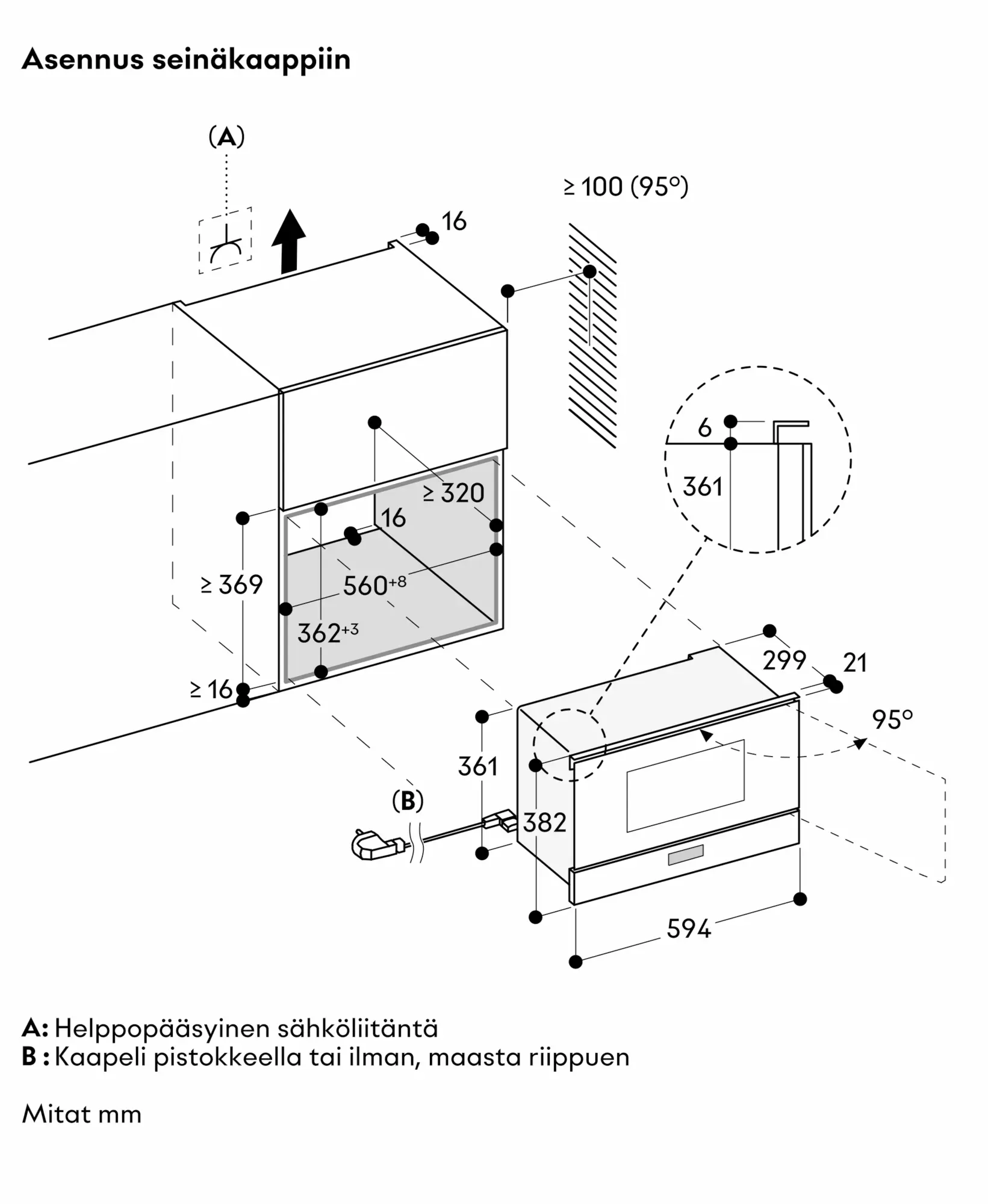 Asennus seinäkaappiin

(A)

≥ 100 (95°)

16

6

361

≥ 320

16

≥ 369

$560^{+8}$

$362^{+3}$

≥ 16

299

21

95°

361

(B)

382

594

A: Helppopääsyinen sähköliitäntä
B : Kaapeli pistokkeella tai ilman, maasta riippuen

Mitat mm