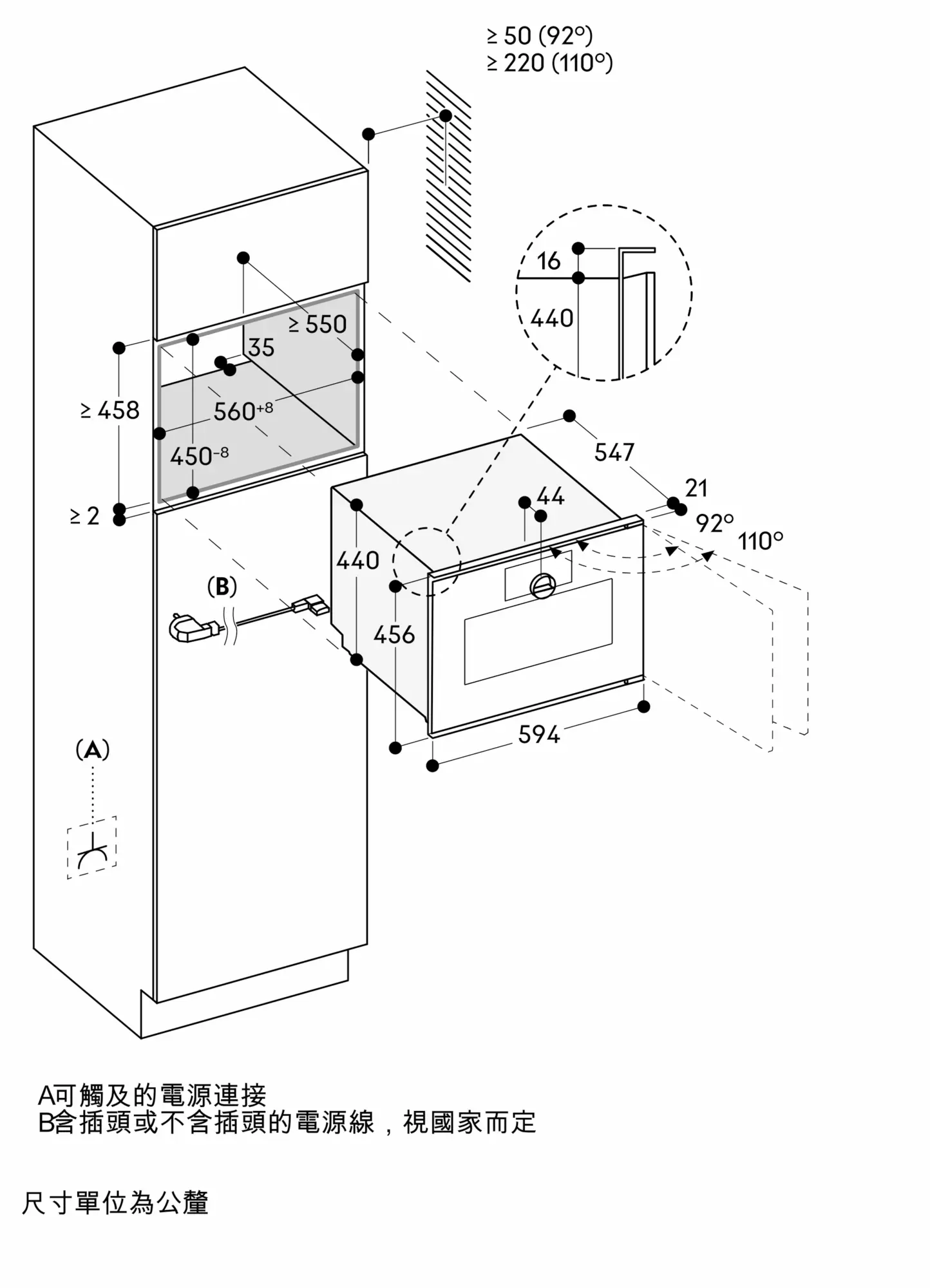 ≥ 50 (92°)
≥ 220 (110°)

16
440

≥ 550
35
≥ 458
$560^{+8}$
$450^{-8}$
≥ 2

547
21
44
92°
110°
440
(B)
456
594

(A)

A可觸及的電源連接
B含插頭或不含插頭的電源線，視國家而定

尺寸單位為公釐