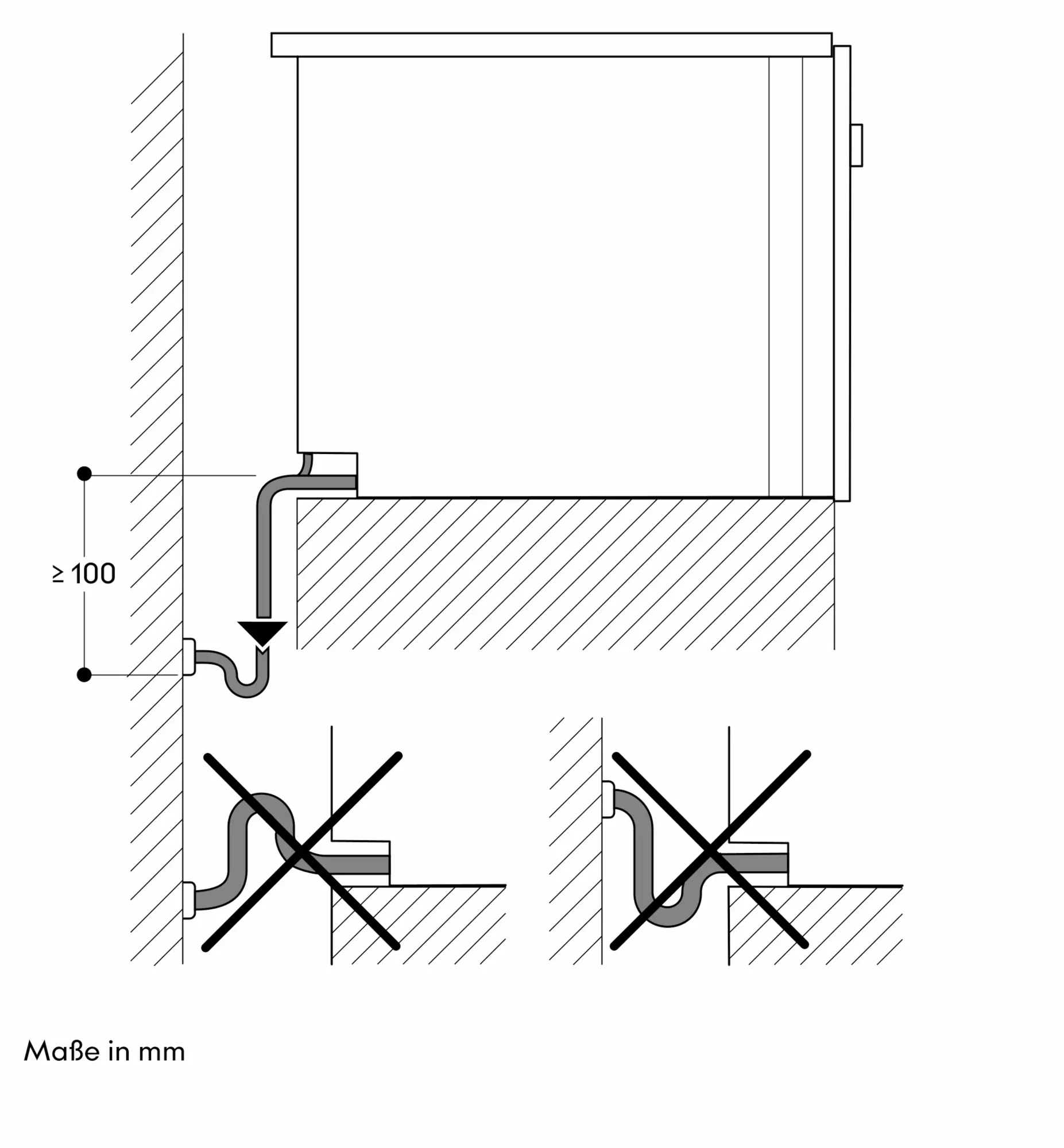 $\geq 100$

Maße in mm