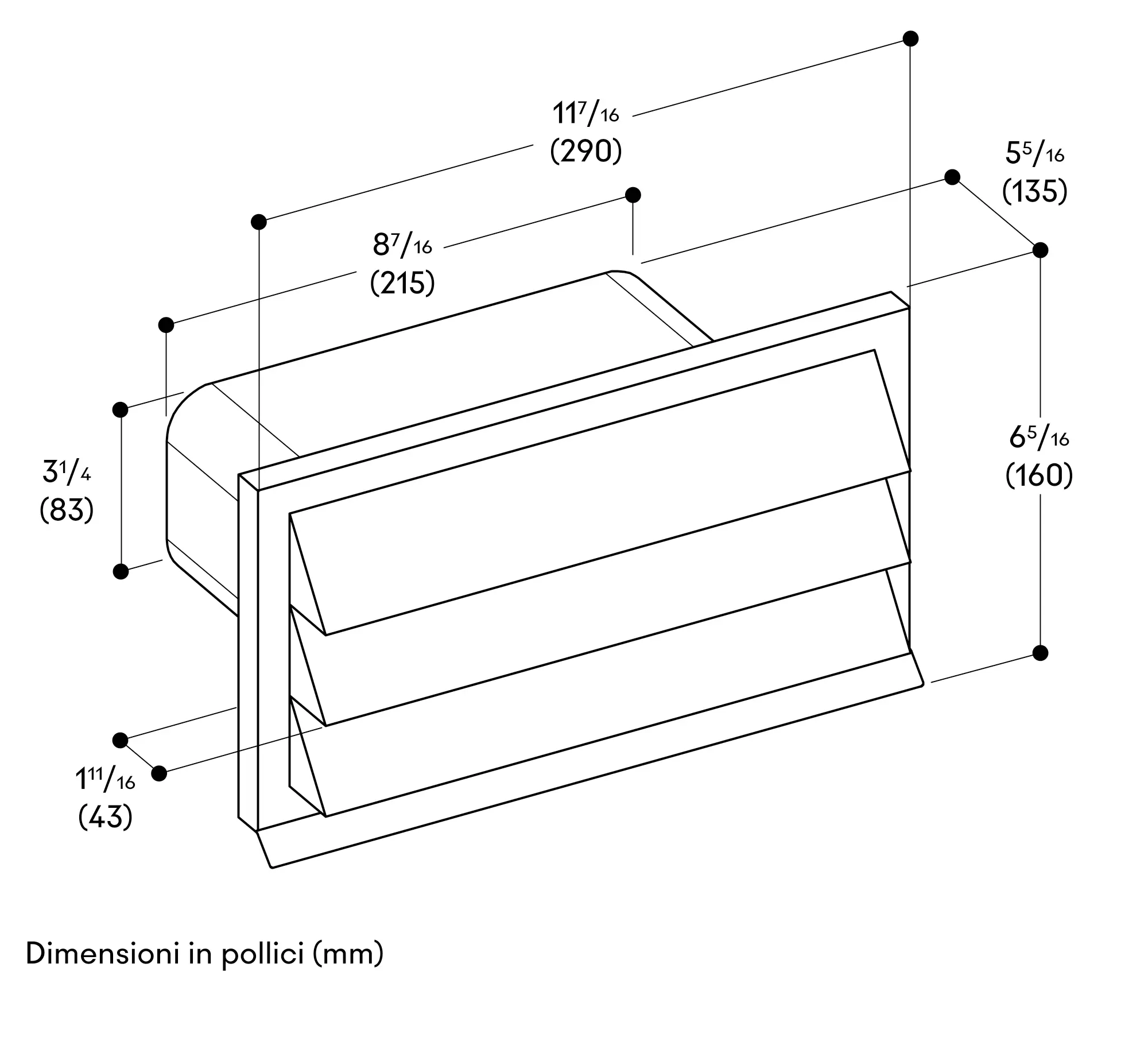 $11\frac{7}{16}$
(290)

$5\frac{5}{16}$
(135)

$8\frac{7}{16}$
(215)

$3\frac{1}{4}$
(83)

$6\frac{5}{16}$
(160)

$1\frac{11}{16}$
(43)

Dimensioni in pollici (mm)