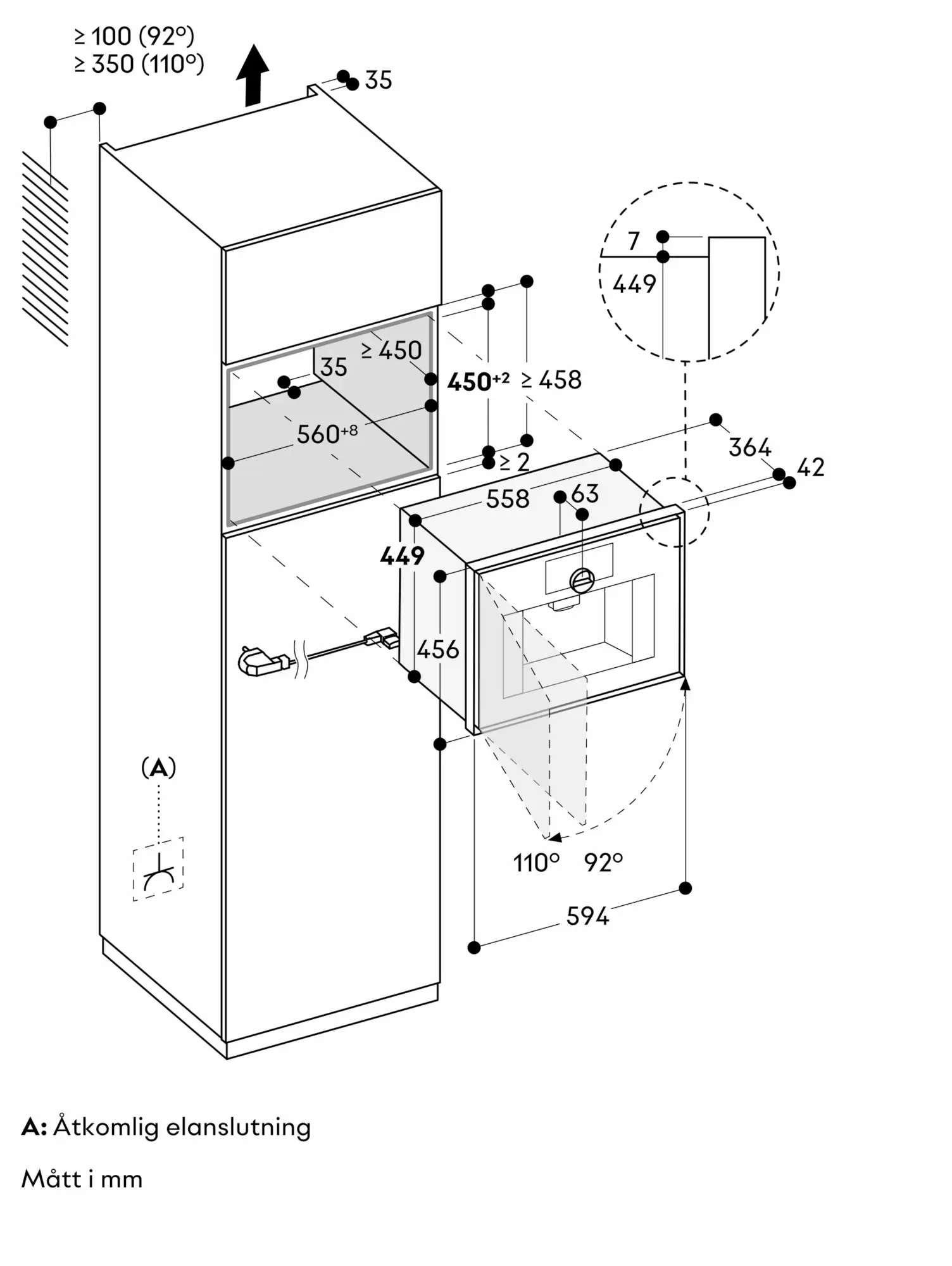 ≥ 100 (92°)
≥ 350 (110°)

35

7
449

≥ 450
35
$450^{+2}$ ≥ 458
$560^{+8}$
≥ 2
364
42
558
63
449
456
(A)
110° 92°
594

A: Åtkomlig elanslutning

Mått i mm