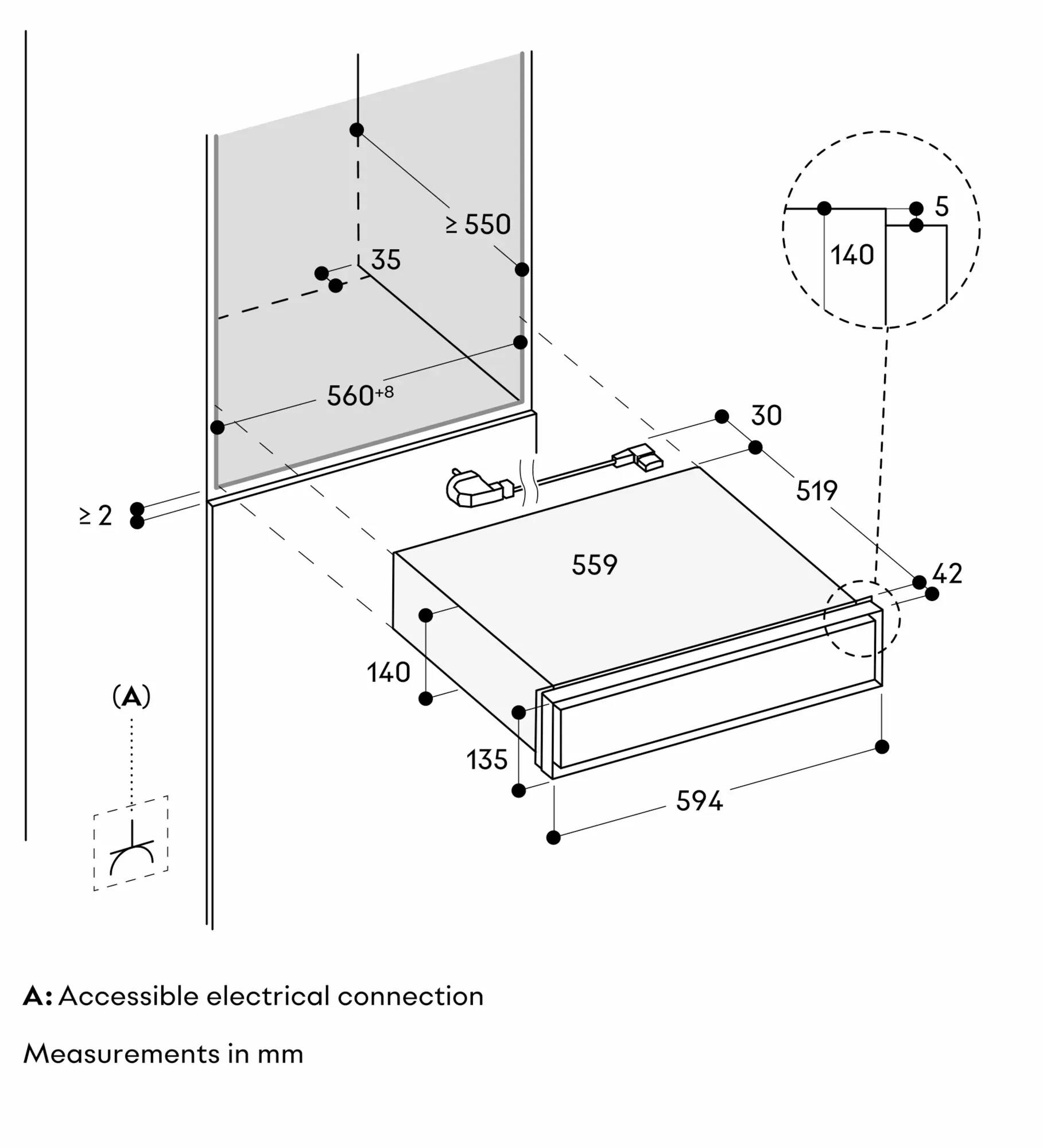 ≥ 550

35

5

140

$560^{+8}$

30

519

≥ 2

559

42

140

(A)

135

594

A: Accessible electrical connection

Measurements in mm