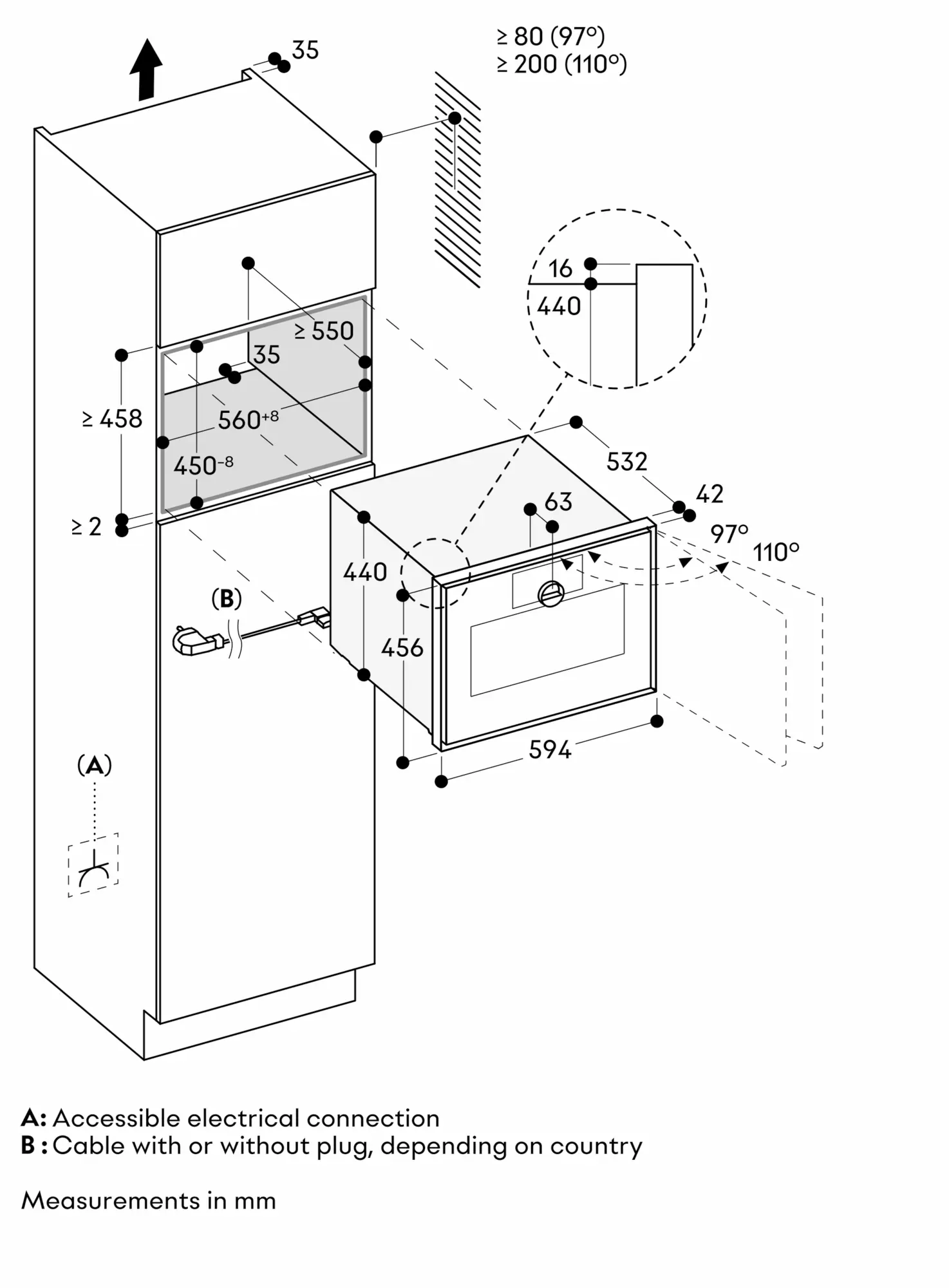 35

≥ 80 (97°)
≥ 200 (110°)

16
440

≥ 550
35
≥ 458
$560^{+8}$
$450^{-8}$
≥ 2

532
42
63
97°
110°
440
(B)
456
594

(A)

A: Accessible electrical connection
B : Cable with or without plug, depending on country

Measurements in mm