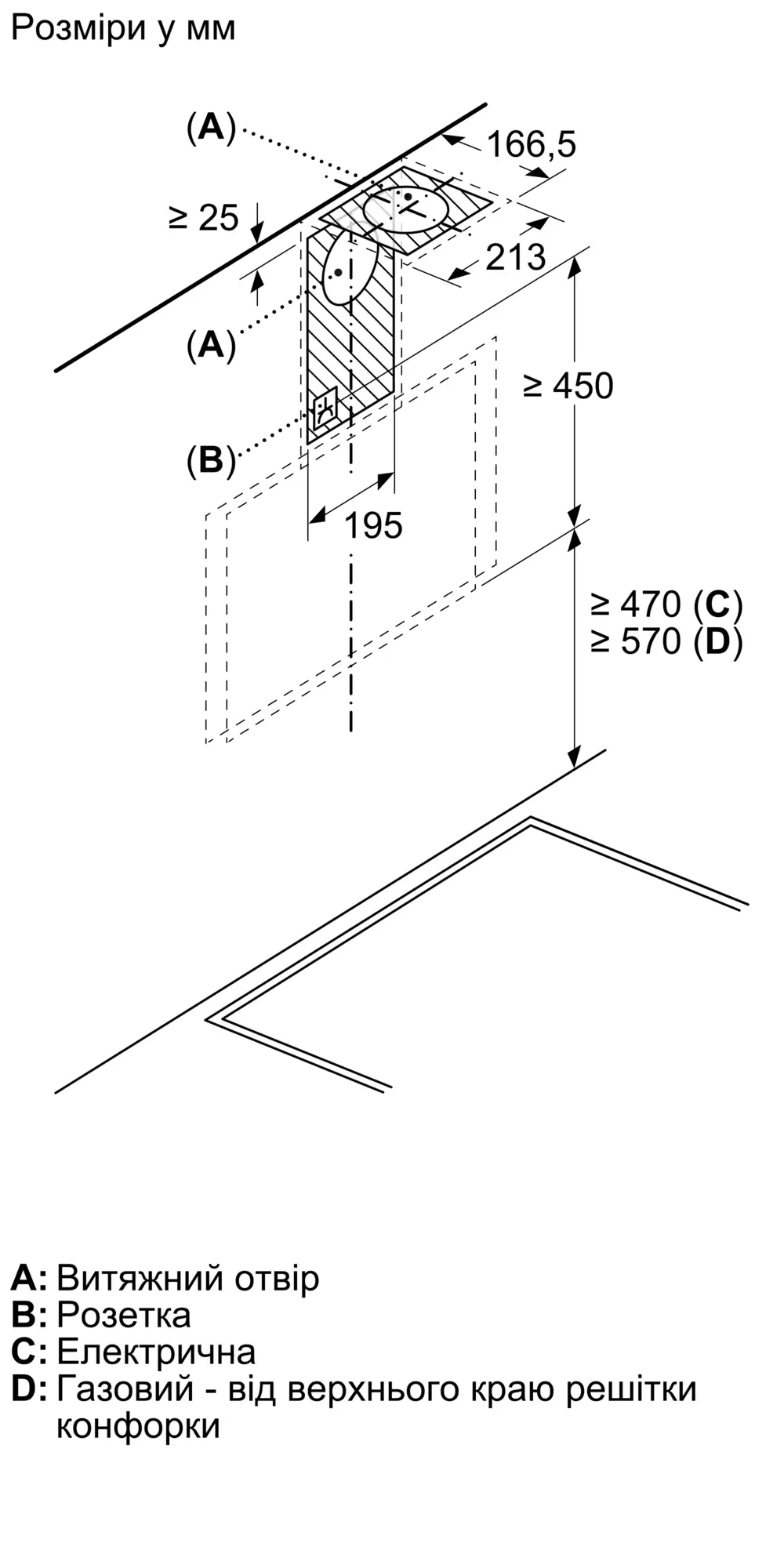 Розміри у мм

(A)

166,5

≥ 25

213

(A)

≥ 450

(B)

195

≥ 470 (C)
≥ 570 (D)

A: Витяжний отвір
B: Розетка
C: Електрична
D: Газовий - від верхнього краю решітки конфорки