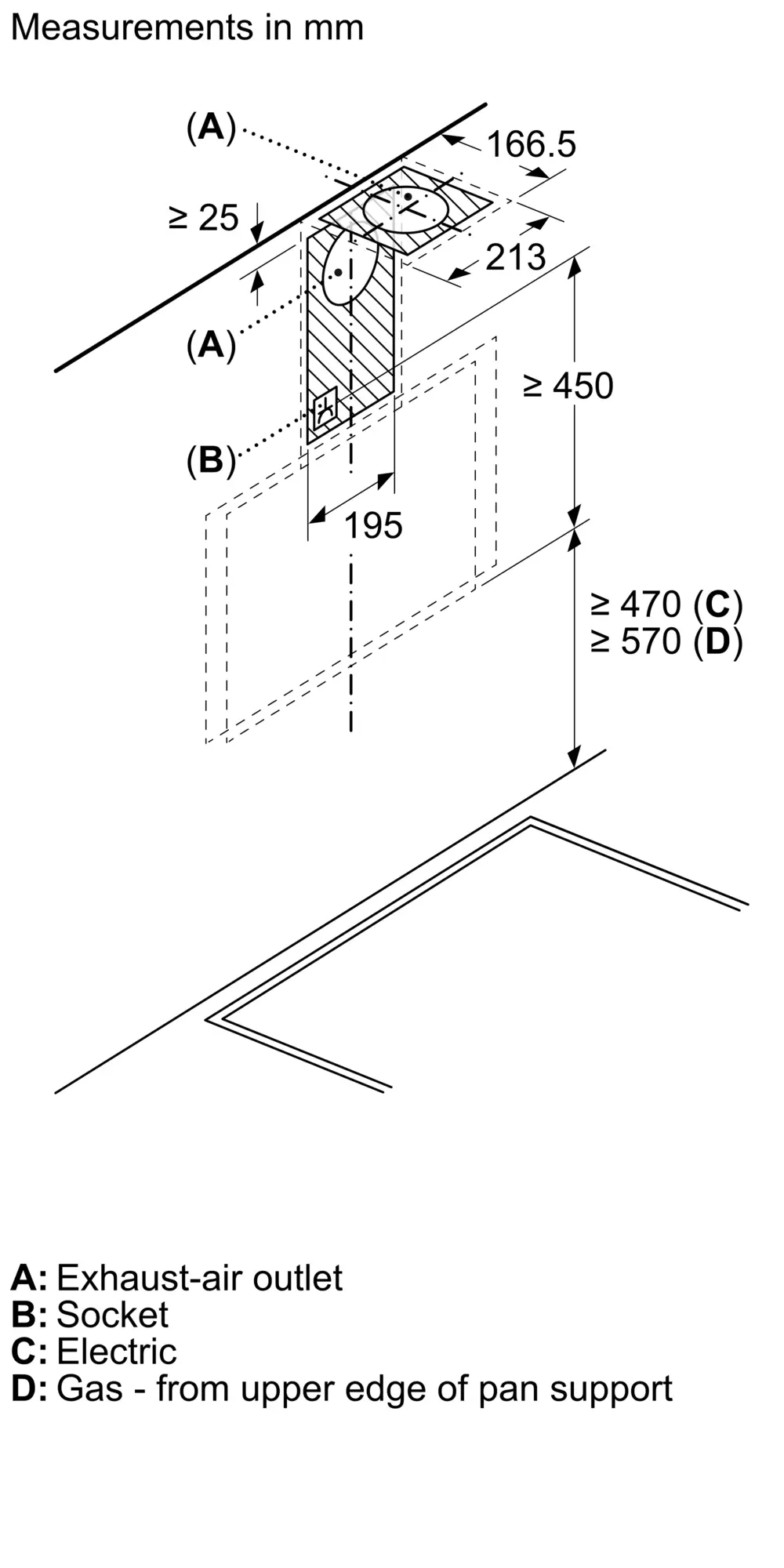 Measurements in mm

(A)

166.5

≥ 25

213

(A)

≥ 450

(B)

195

≥ 470 (C)
≥ 570 (D)

A: Exhaust-air outlet
B: Socket
C: Electric
D: Gas - from upper edge of pan support