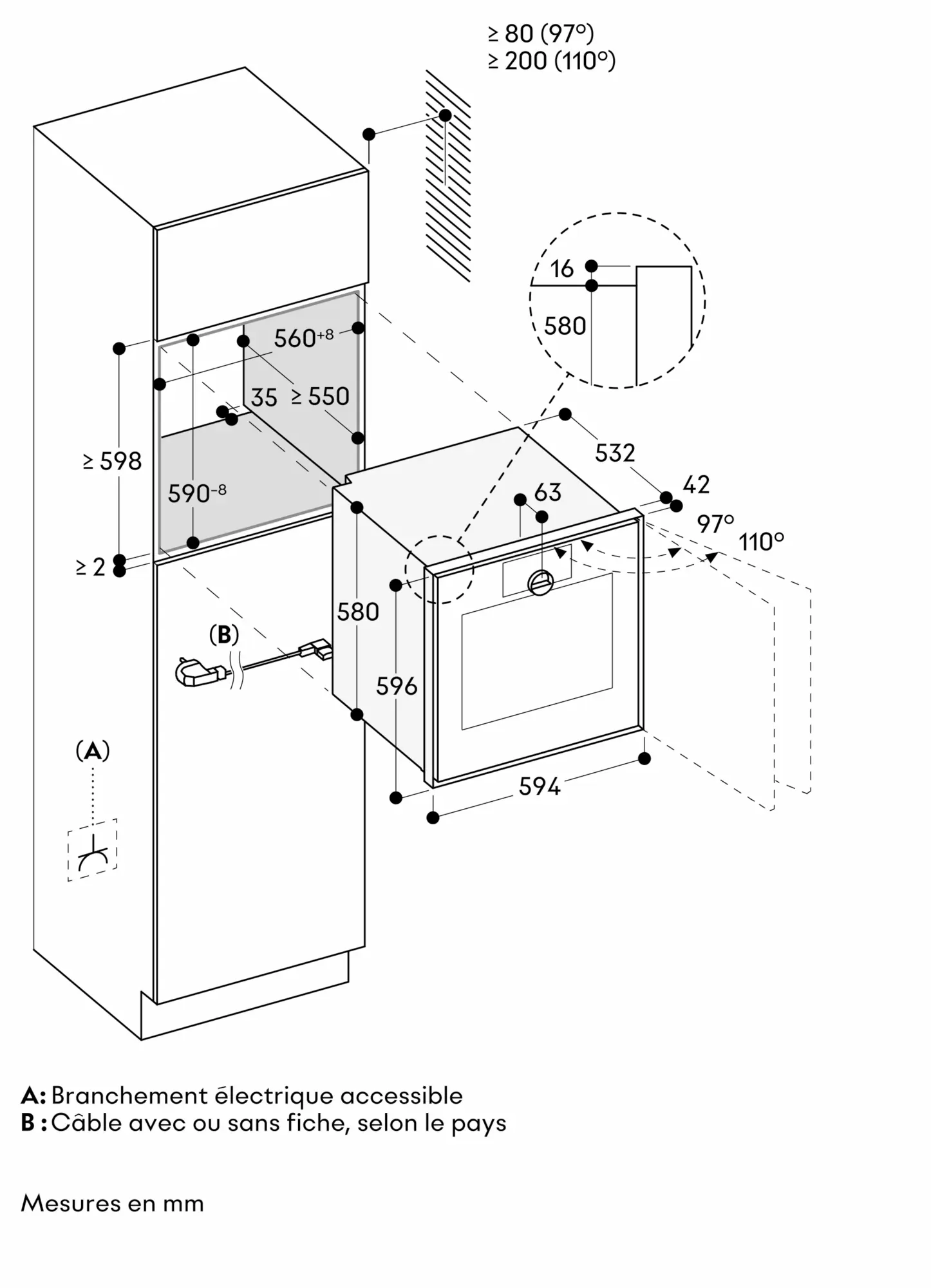 ≥ 80 (97°)
≥ 200 (110°)

16
580

$560^{+8}$
35
≥ 550
≥ 598
$590^{-8}$
≥ 2

532
42
63
97°
110°

580
596
594

(B)
(A)

A: Branchement électrique accessible
B : Câble avec ou sans fiche, selon le pays

Mesures en mm