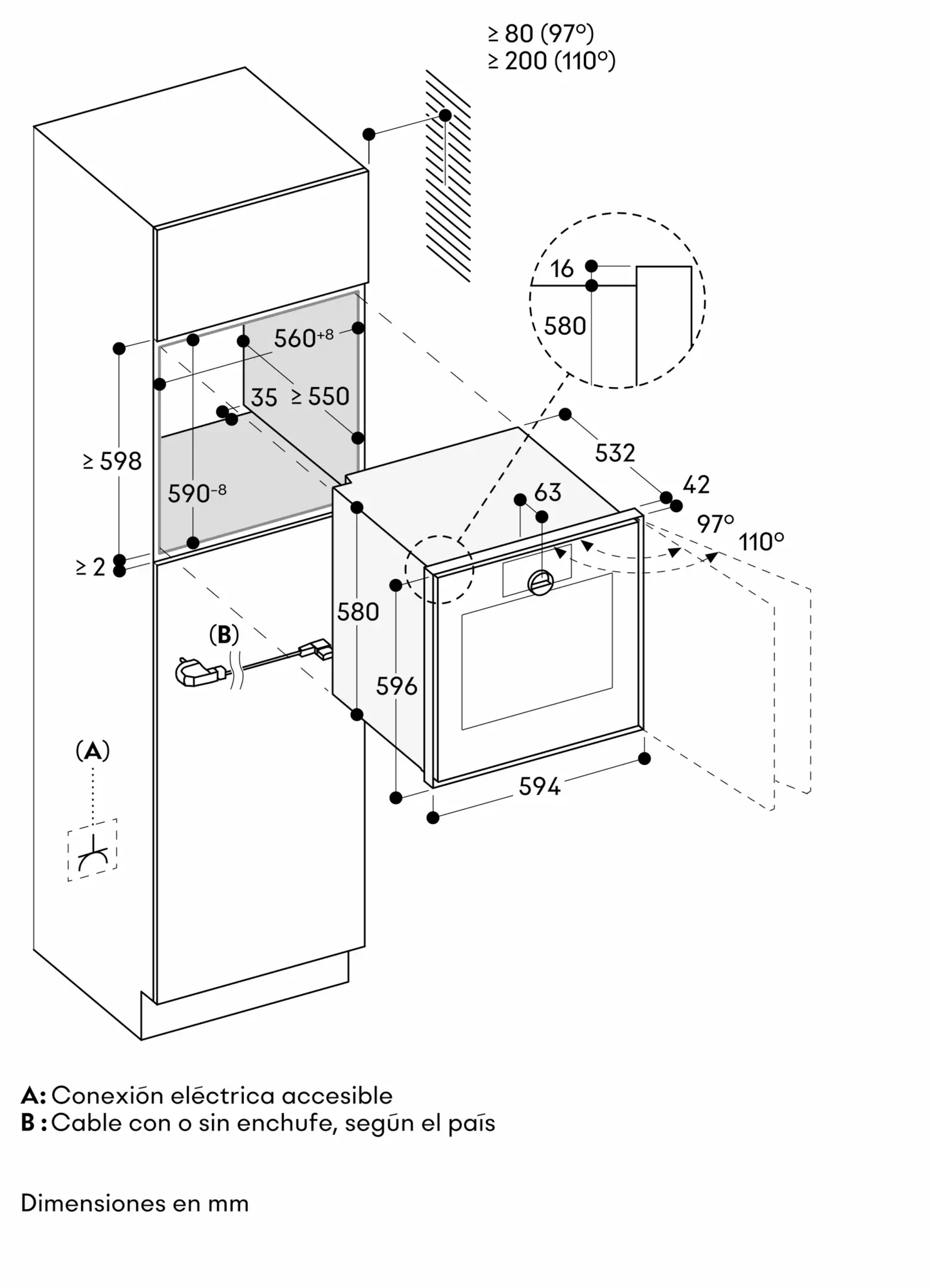 ≥ 80 (97°)
≥ 200 (110°)

16
580

$560^{+8}$
35
≥ 550
≥ 598
$590^{-8}$
≥ 2

532
42
63
97°
110°
580
596
594

(B)
(A)

A: Conexión eléctrica accesible
B : Cable con o sin enchufe, según el país

Dimensiones en mm