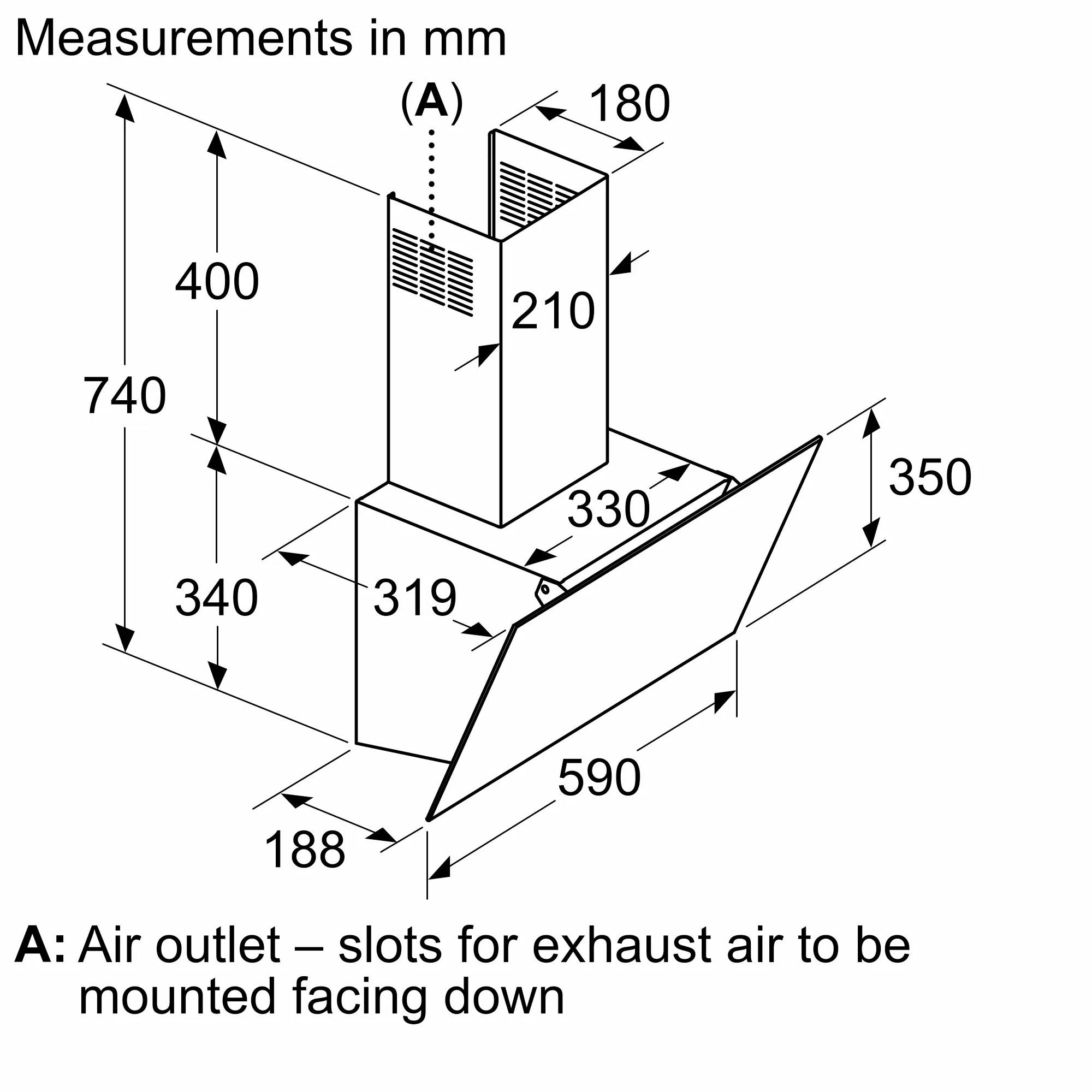 Measurements in mm

(A)

180

400

210

740

350

330

340

319

590

188

A: Air outlet – slots for exhaust air to be mounted facing down