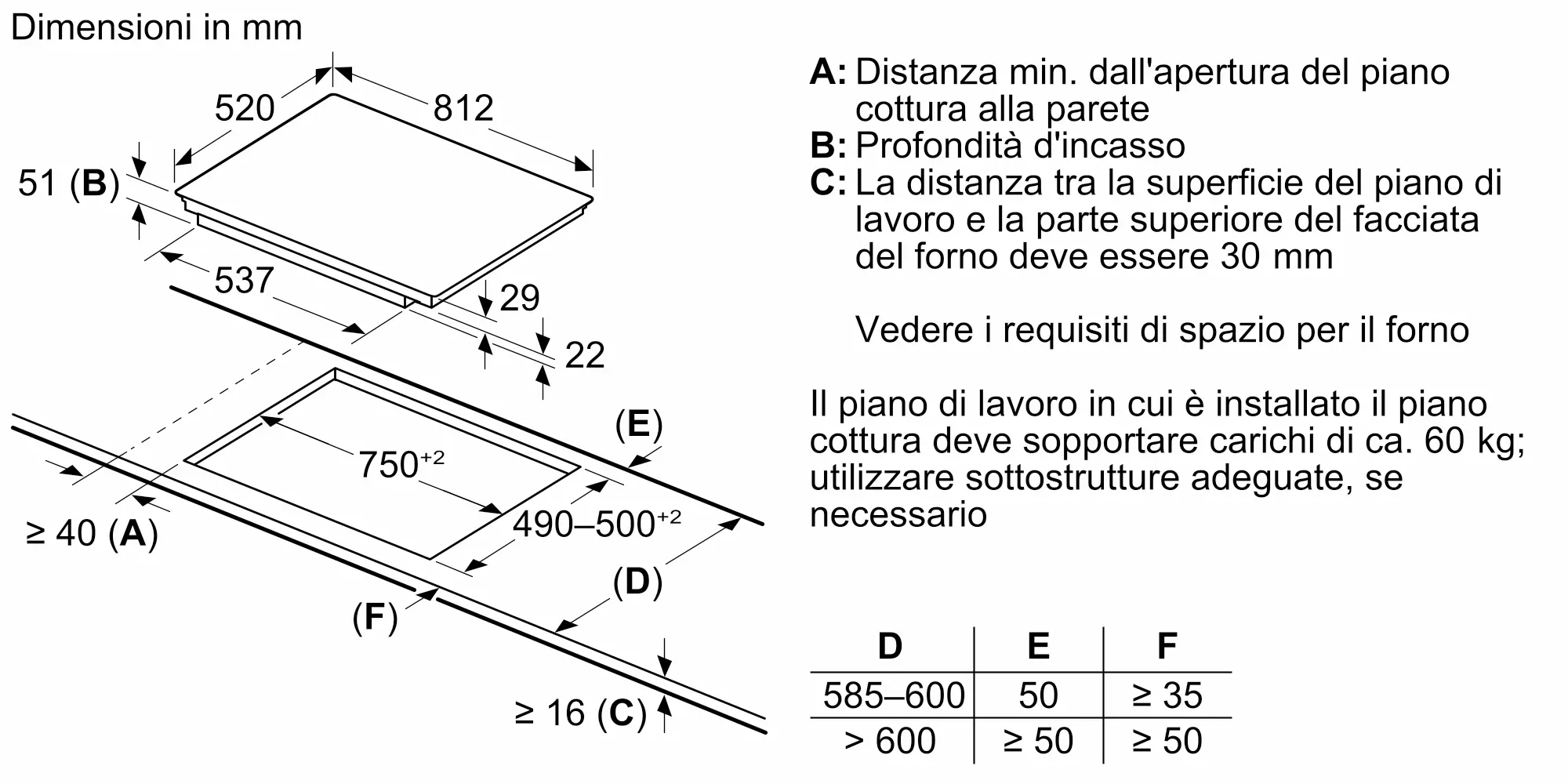 Dimensioni in mm

520

812

51 (B)

537

29

22

(E)

$750^{+2}$

$490–500^{+2}$

≥ 40 (A)

(D)

(F)

≥ 16 (C)

A: Distanza min. dall'apertura del piano cottura alla parete
B: Profondità d'incasso
C: La distanza tra la superficie del piano di lavoro e la parte superiore del facciata del forno deve essere 30 mm

Vedere i requisiti di spazio per il forno

Il piano di lavoro in cui è installato il piano cottura deve sopportare carichi di ca. 60 kg; utilizzare sottostrutture adeguate, se necessario

| D | E | F |
|---|---|---|
| 585–600 | 50 | ≥ 35 |
| > 600 | ≥ 50 | ≥ 50 |